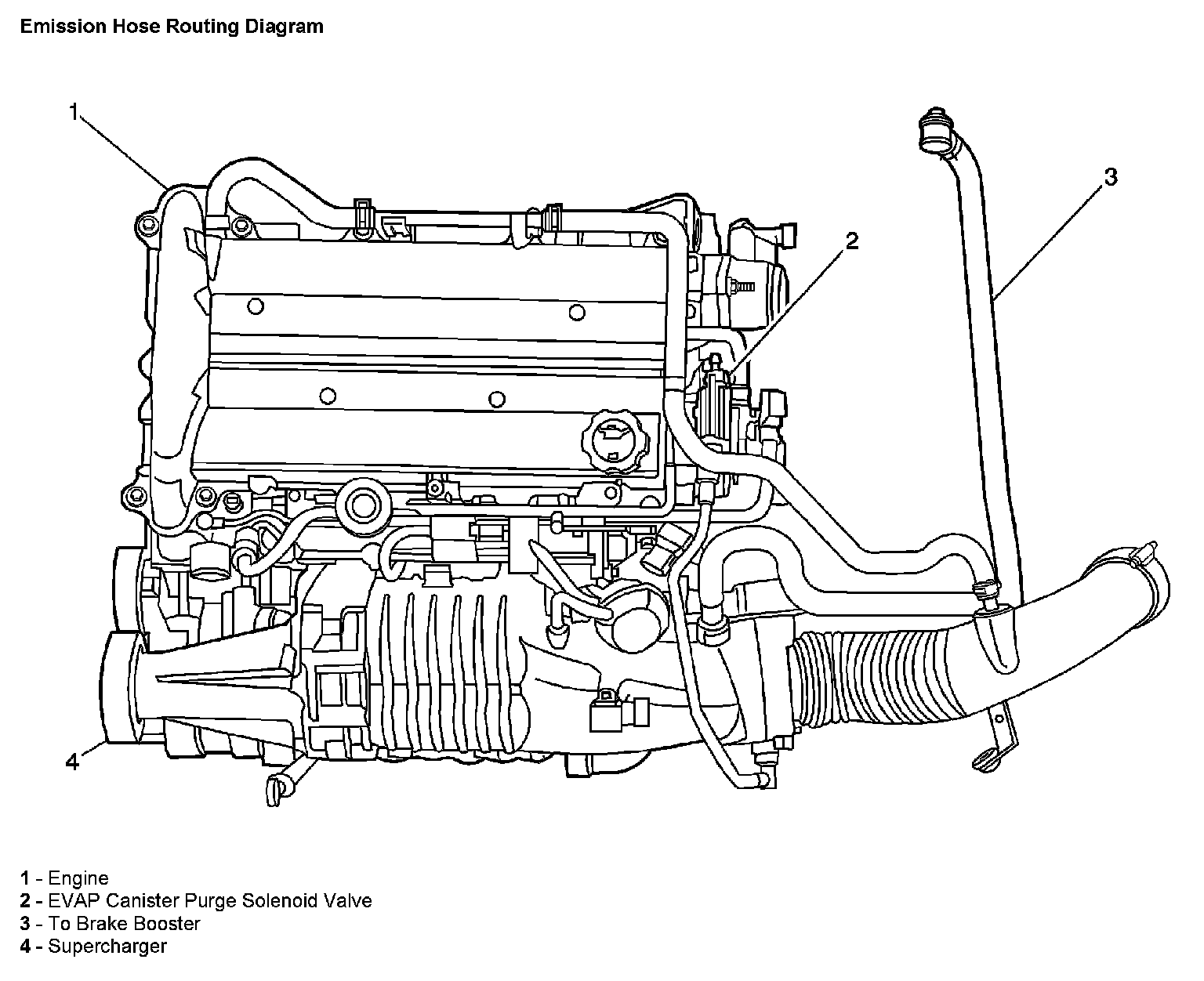 Emission Hose Routing Diagram

1

2

3

4

1 - Engine
2 - EVAP Canister Purge Solenoid Valve
3 - To Brake Booster
4 - Supercharger