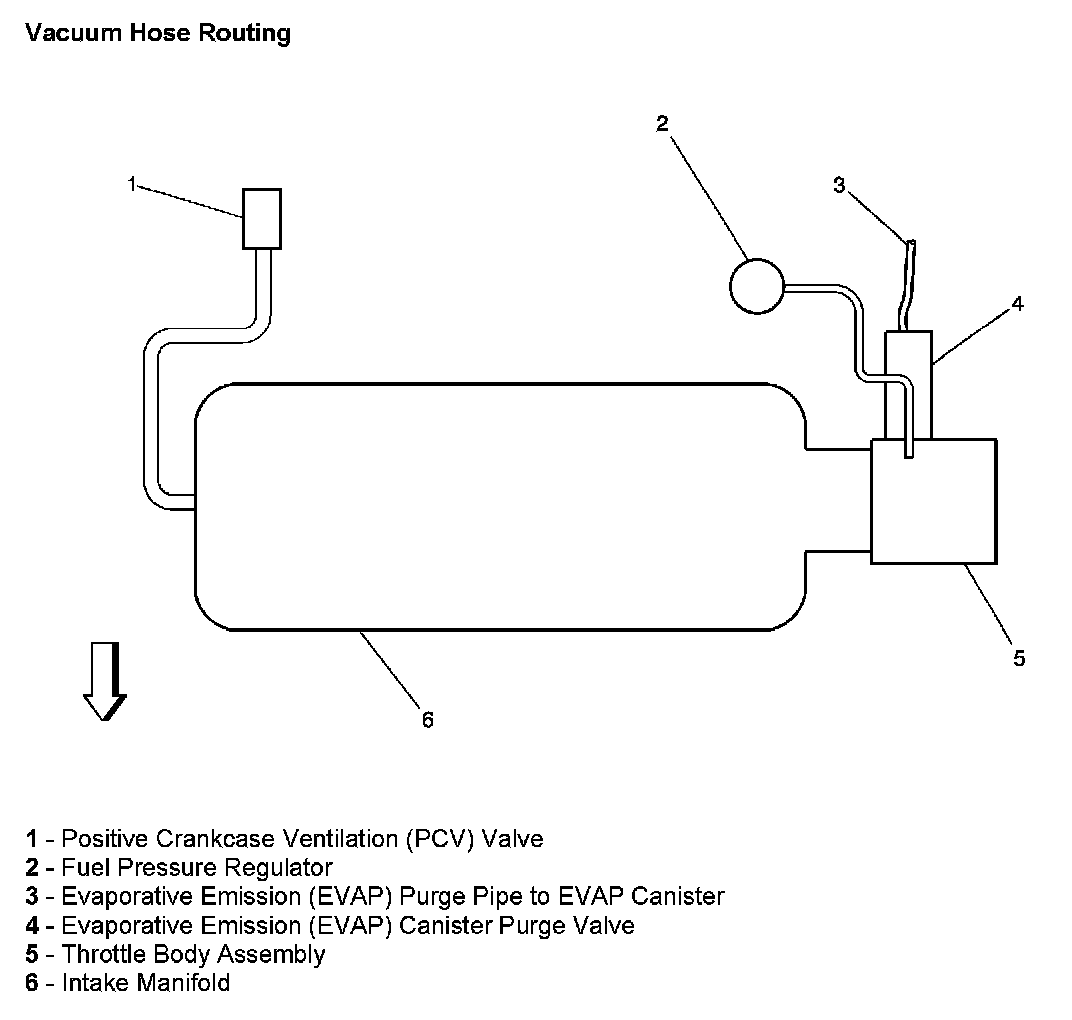 Vacuum Hose Routing

1

2

3

4

5

6

1 - Positive Crankcase Ventilation (PCV) Valve
2 - Fuel Pressure Regulator
3 - Evaporative Emission (EVAP) Purge Pipe to EVAP Canister
4 - Evaporative Emission (EVAP) Canister Purge Valve
5 - Throttle Body Assembly
6 - Intake Manifold