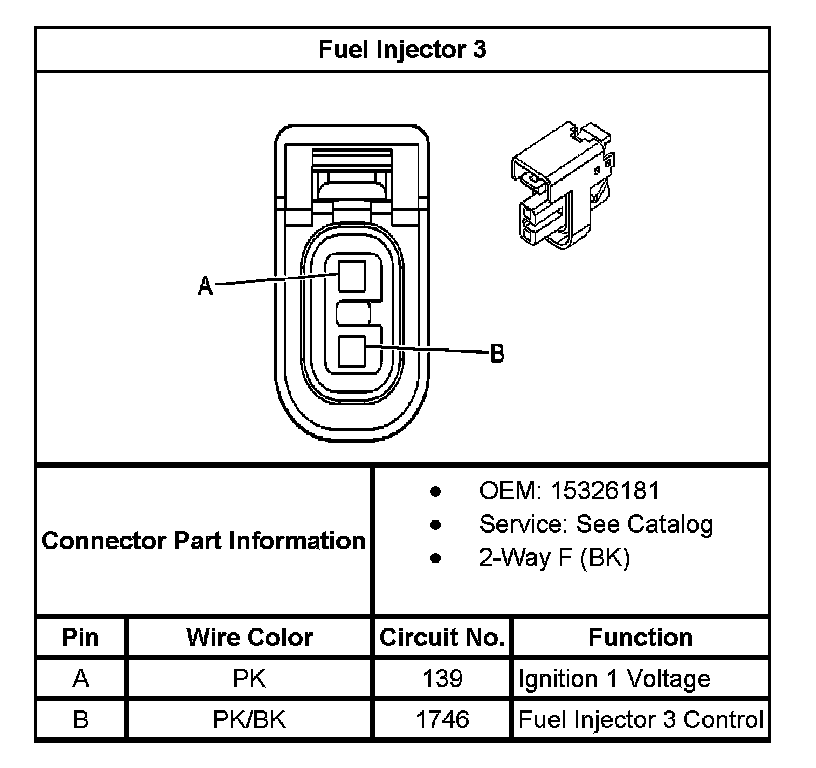 Fuel Injector 3

A
B

Connector Part Information

- OEM: 15326181
- Service: See Catalog
- 2-Way F (BK)

| Pin | Wire Color | Circuit No. | Function |
|---|---|---|---|
| A | PK | 139 | Ignition 1 Voltage |
| B | PK/BK | 1746 | Fuel Injector 3 Control |