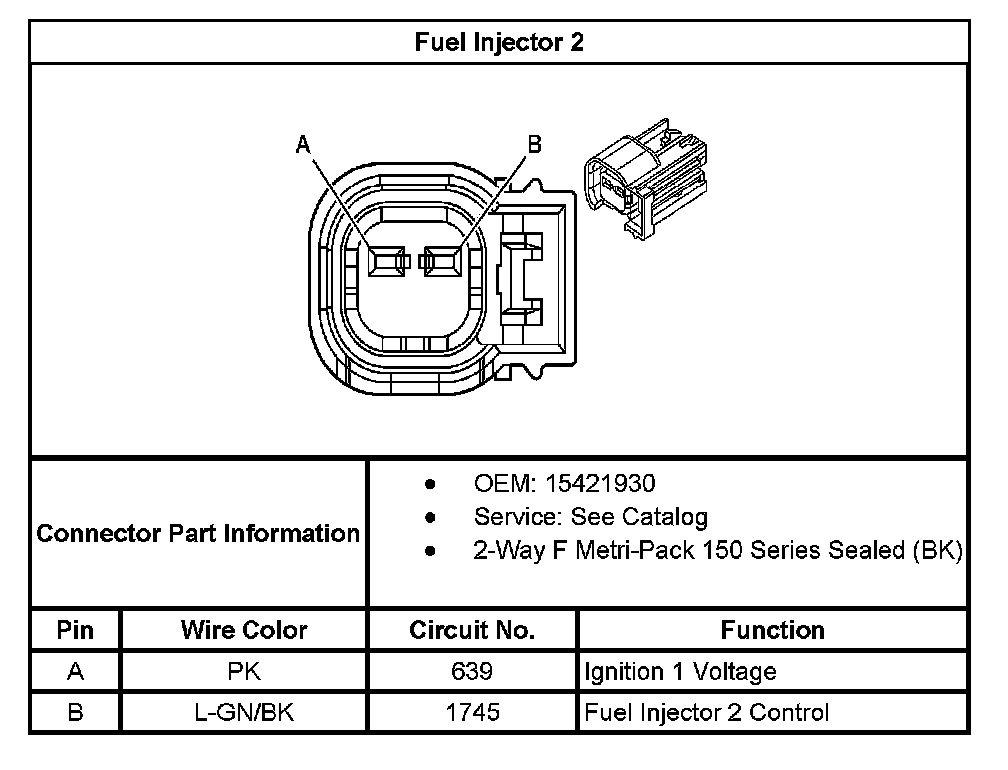 Fuel Injector 2

A
B

Connector Part Information

- OEM: 15421930
- Service: See Catalog
- 2-Way F Metri-Pack 150 Series Sealed (BK)

| Pin | Wire Color | Circuit No. | Function |
|---|---|---|---|
| A | PK | 639 | Ignition 1 Voltage |
| B | L-GN/BK | 1745 | Fuel Injector 2 Control |