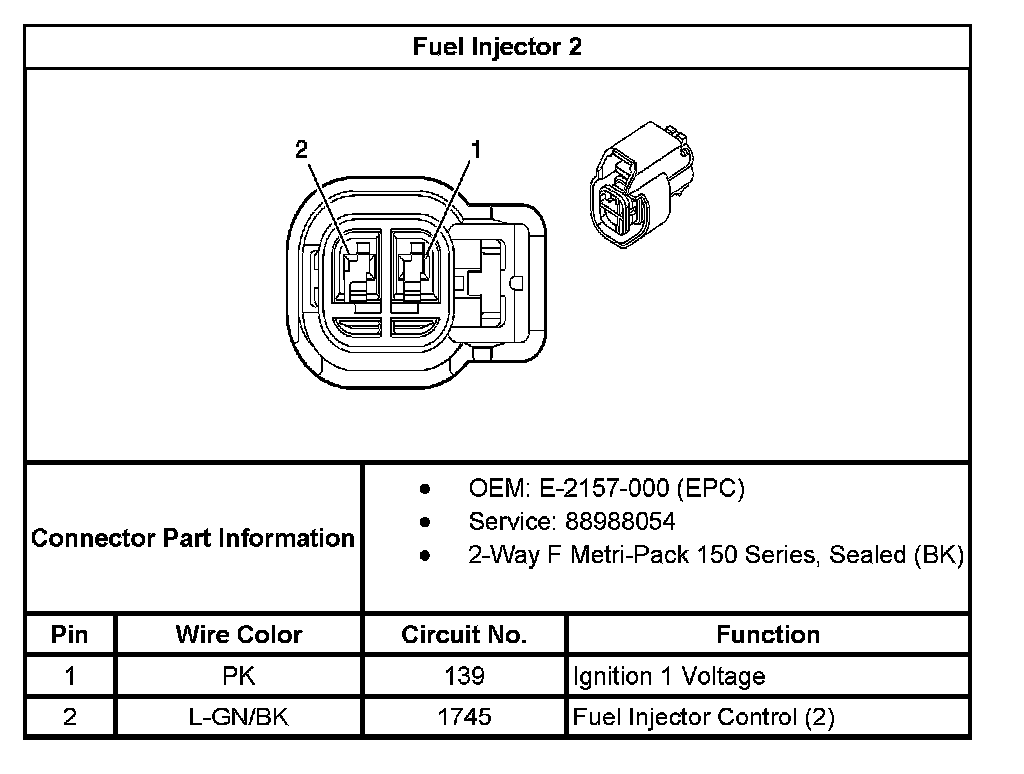 Fuel Injector 2

2
1

Connector Part Information

- OEM: E-2157-000 (EPC)
- Service: 88988054
- 2-Way F Metri-Pack 150 Series, Sealed (BK)

| Pin | Wire Color | Circuit No. | Function |
|---|---|---|---|
| 1 | PK | 139 | Ignition 1 Voltage |
| 2 | L-GN/BK | 1745 | Fuel Injector Control (2) |