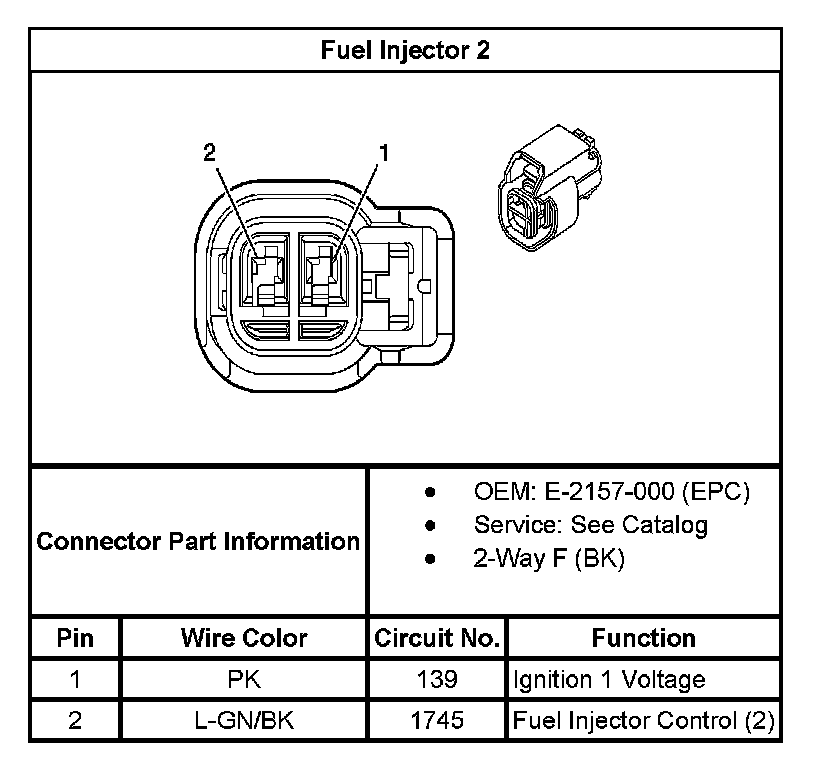 Fuel Injector 2

2 1

Connector Part Information

- OEM: E-2157-000 (EPC)
- Service: See Catalog
- 2-Way F (BK)

| Pin | Wire Color | Circuit No. | Function |
|---|---|---|---|
| 1 | PK | 139 | Ignition 1 Voltage |
| 2 | L-GN/BK | 1745 | Fuel Injector Control (2) |