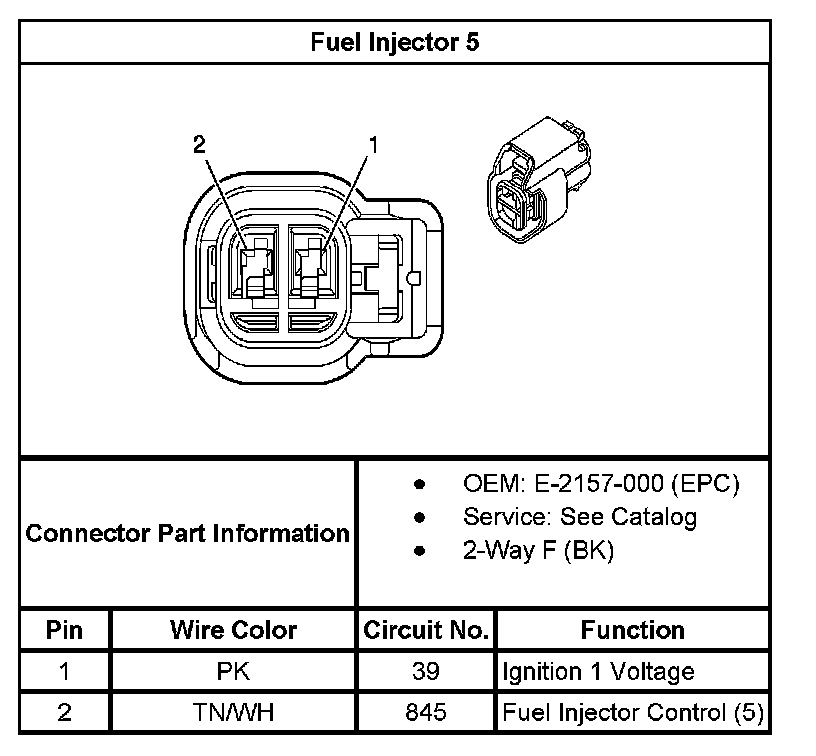 Fuel Injector 5

2
1

Connector Part Information

- OEM: E-2157-000 (EPC)
- Service: See Catalog
- 2-Way F (BK)

| Pin | Wire Color | Circuit No. | Function |
|---|---|---|---|
| 1 | PK | 39 | Ignition 1 Voltage |
| 2 | TN/WH | 845 | Fuel Injector Control (5) |