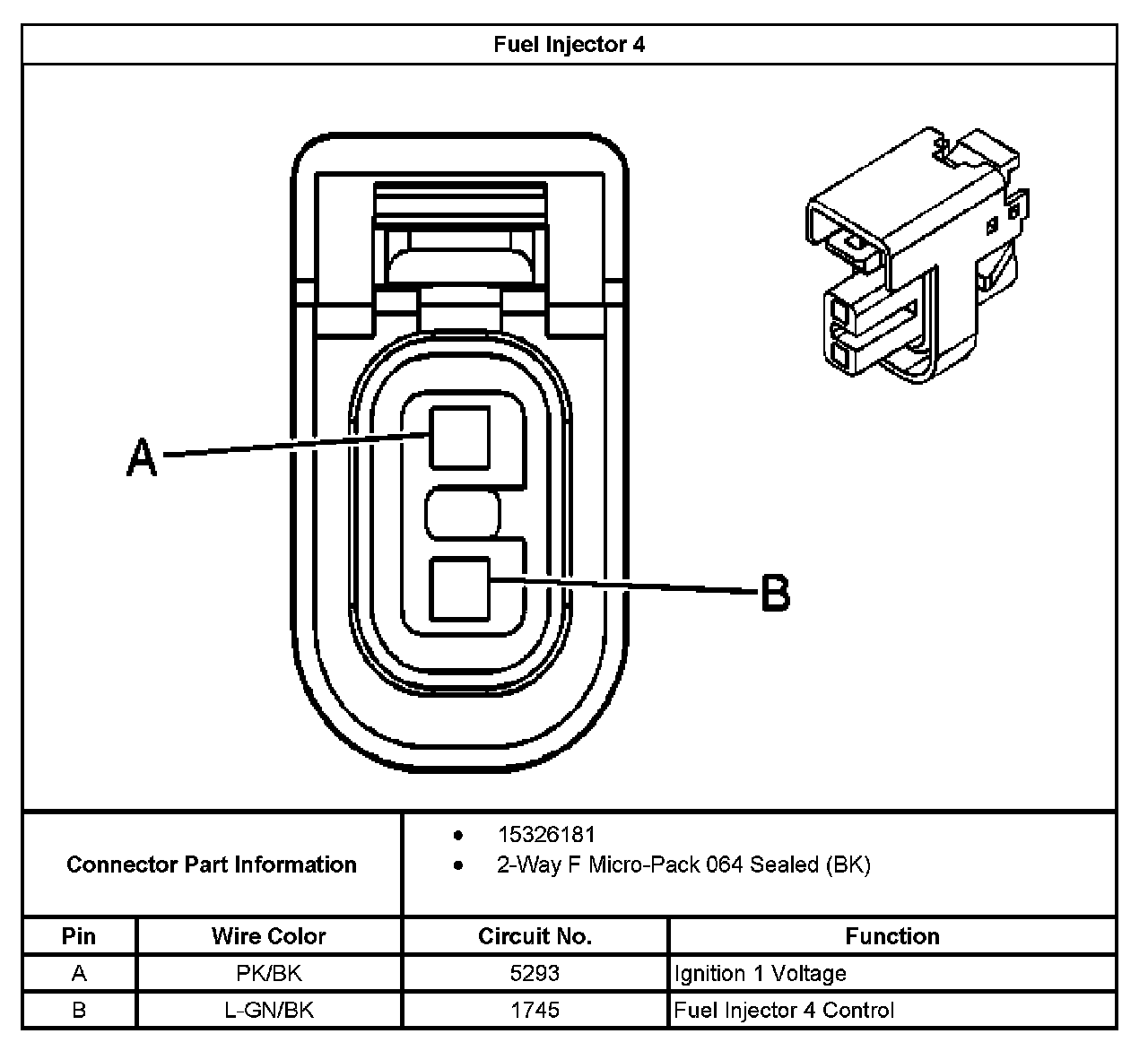 Fuel Injector 4

A

B

Connector Part Information

- 15326181
- 2-Way F Micro-Pack 064 Sealed (BK)

| Pin | Wire Color | Circuit No. | Function |
|---|---|---|---|
| A | PK/BK | 5293 | Ignition 1 Voltage |
| B | L-GN/BK | 1745 | Fuel Injector 4 Control |