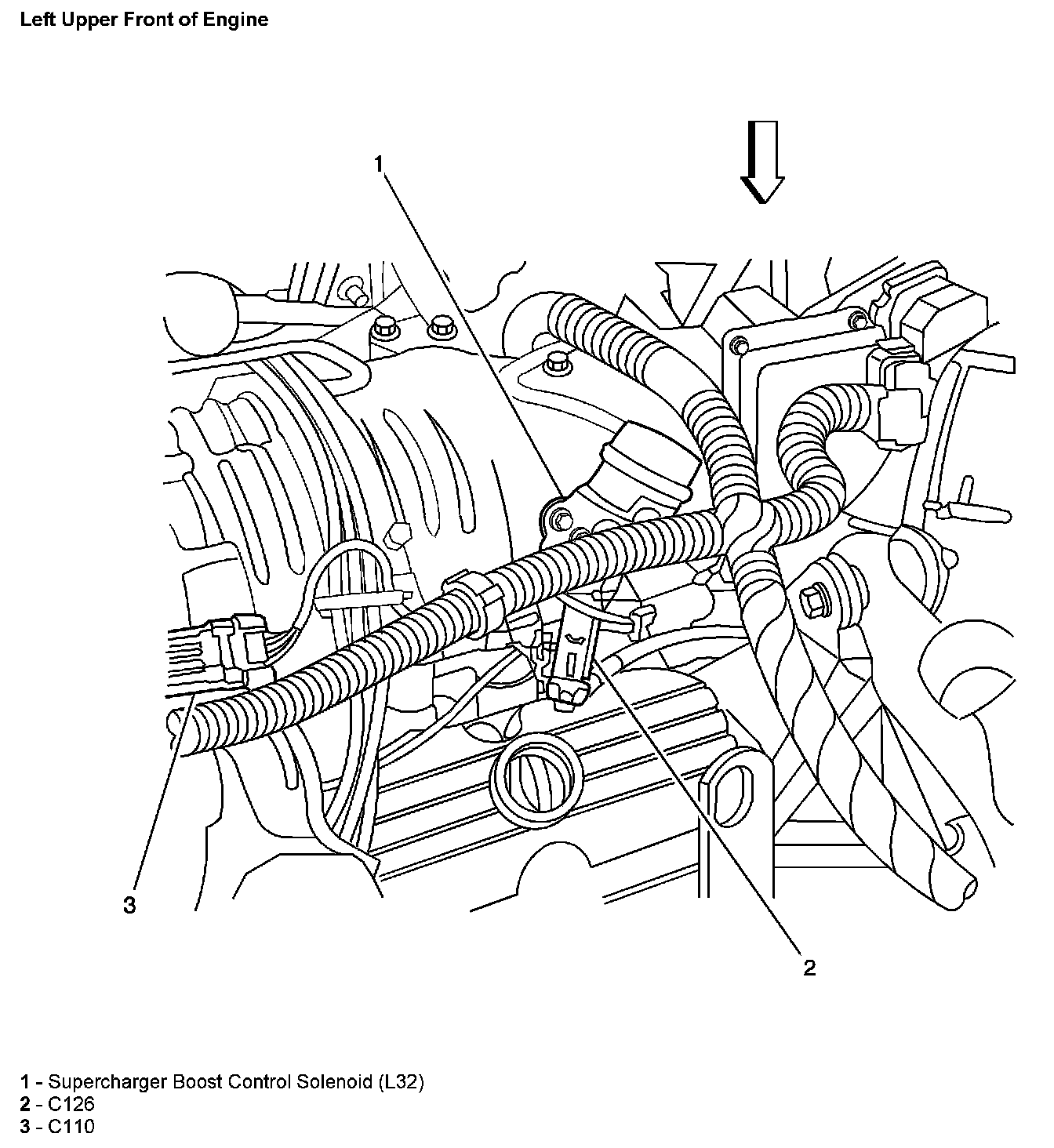 Left Upper Front of Engine

1

3

2

1 - Supercharger Boost Control Solenoid (L32)
2 - C126
3 - C110