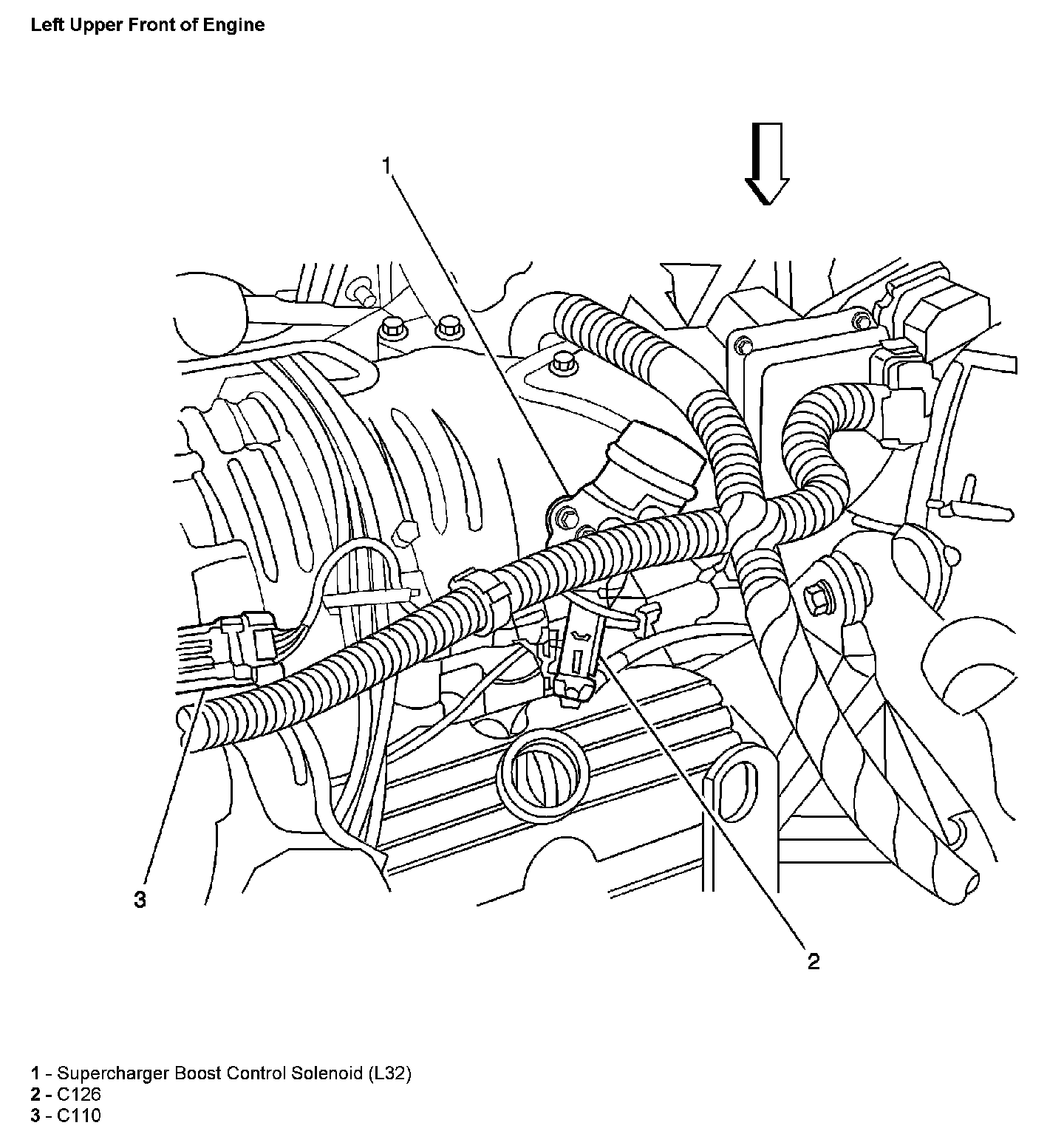 Left Upper Front of Engine

1

3

2

1 - Supercharger Boost Control Solenoid (L32)
2 - C126
3 - C110