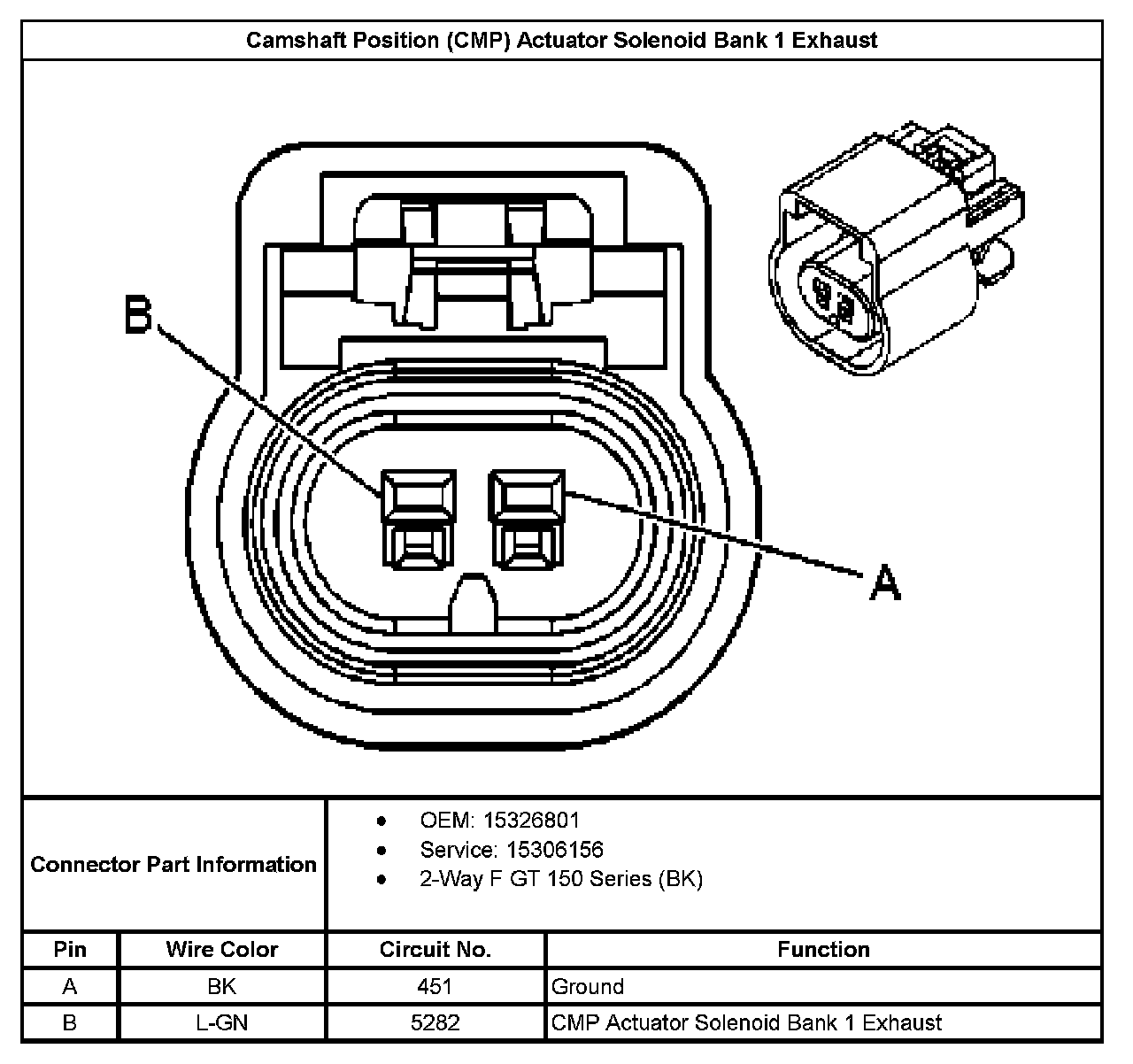 Camshaft Position (CMP) Actuator Solenoid Bank 1 Exhaust

B

A

Connector Part Information

- OEM: 15326801
- Service: 15306156
- 2-Way F GT 150 Series (BK)

| Pin | Wire Color | Circuit No. | Function |
|---|---|---|---|
| A | BK | 451 | Ground |
| B | L-GN | 5282 | CMP Actuator Solenoid Bank 1 Exhaust |