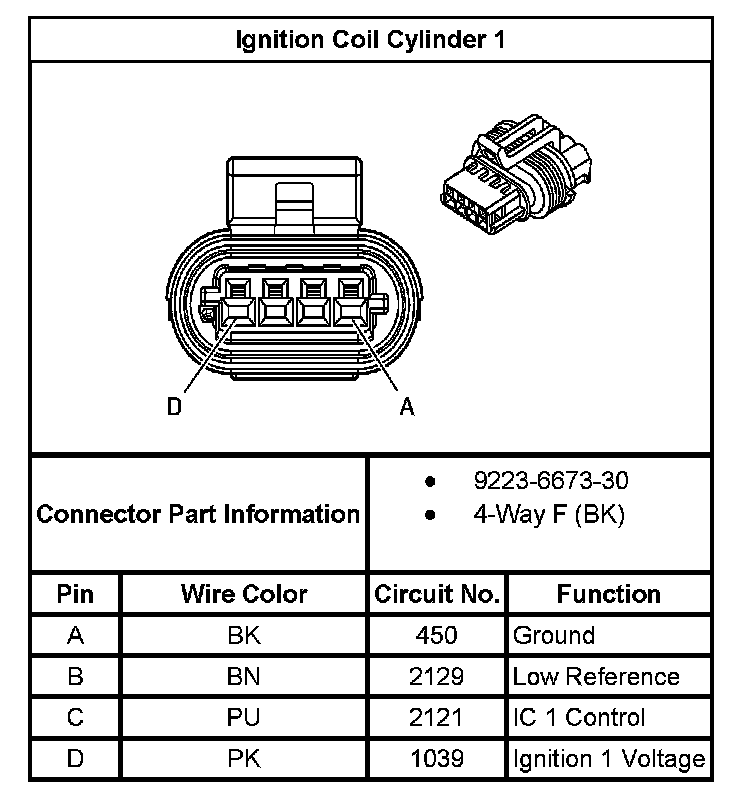 Ignition Coil Cylinder 1

D

A

Connector Part Information

- 9223-6673-30
- 4-Way F (BK)

| Pin | Wire Color | Circuit No. | Function |
|---|---|---|---|
| A | BK | 450 | Ground |
| B | BN | 2129 | Low Reference |
| C | PU | 2121 | IC 1 Control |
| D | PK | 1039 | Ignition 1 Voltage |