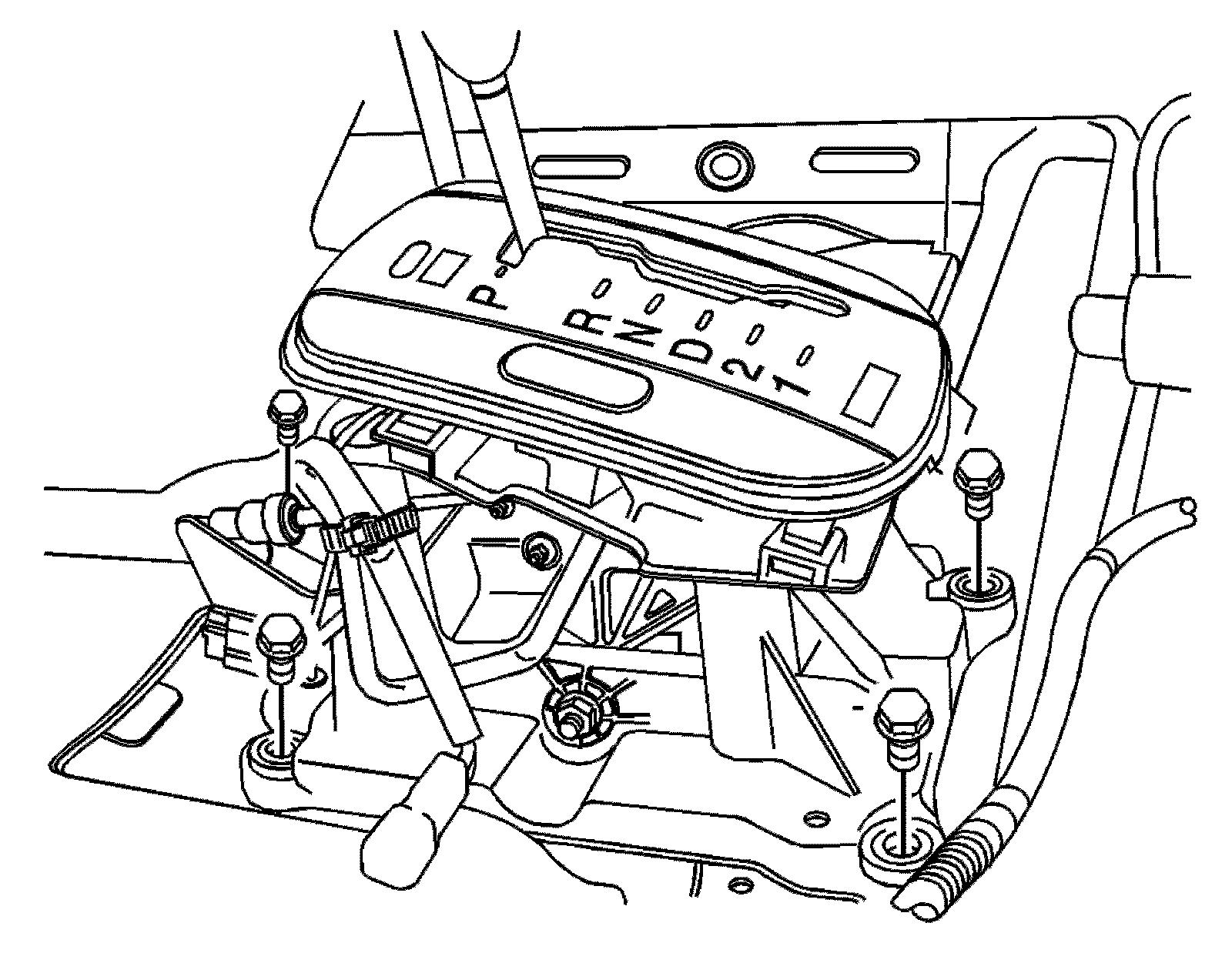 P R N D 2 1