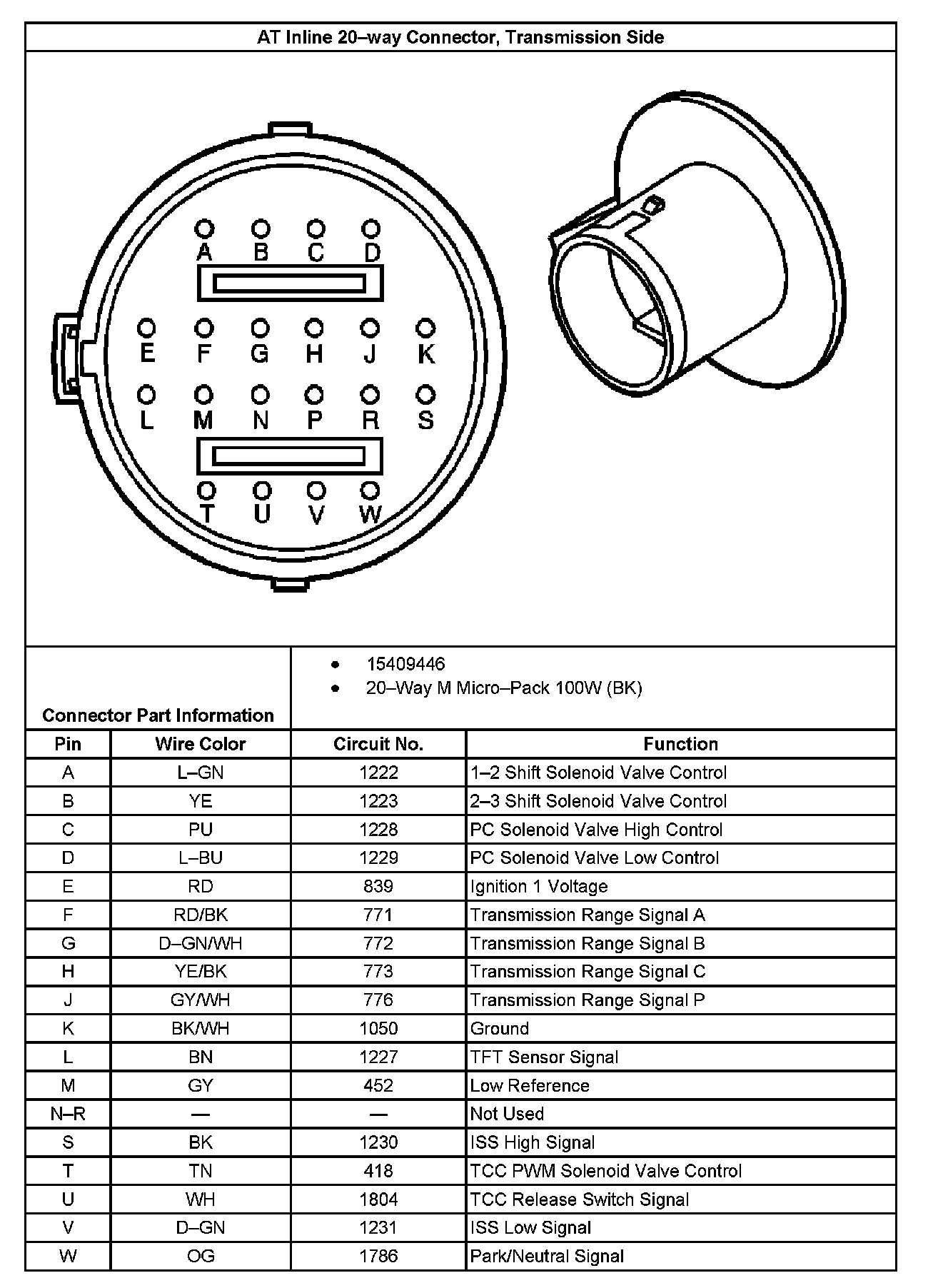 AT Inline 20–way Connector, Transmission Side

A B C D

E F G H J K

L M N P R S

T U V W

Connector Part Information

- 15409446
- 20–Way M Micro–Pack 100W (BK)

| Pin | Wire Color | Circuit No. | Function |
|---|---|---|---|
| A | L–GN | 1222 | 1–2 Shift Solenoid Valve Control |
| B | YE | 1223 | 2–3 Shift Solenoid Valve Control |
| C | PU | 1228 | PC Solenoid Valve High Control |
| D | L–BU | 1229 | PC Solenoid Valve Low Control |
| E | RD | 839 | Ignition 1 Voltage |
| F | RD/BK | 771 | Transmission Range Signal A |
| G | D–GN/WH | 772 | Transmission Range Signal B |
| H | YE/BK | 773 | Transmission Range Signal C |
| J | GY/WH | 776 | Transmission Range Signal P |
| K | BK/WH | 1050 | Ground |
| L | BN | 1227 | TFT Sensor Signal |
| M | GY | 452 | Low Reference |
| N–R | — | — | Not Used |
| S | BK | 1230 | ISS High Signal |
| T | TN | 418 | TCC PWM Solenoid Valve Control |
| U | WH | 1804 | TCC Release Switch Signal |
| V | D–GN | 1231 | ISS Low Signal |
| W | OG | 1786 | Park/Neutral Signal |