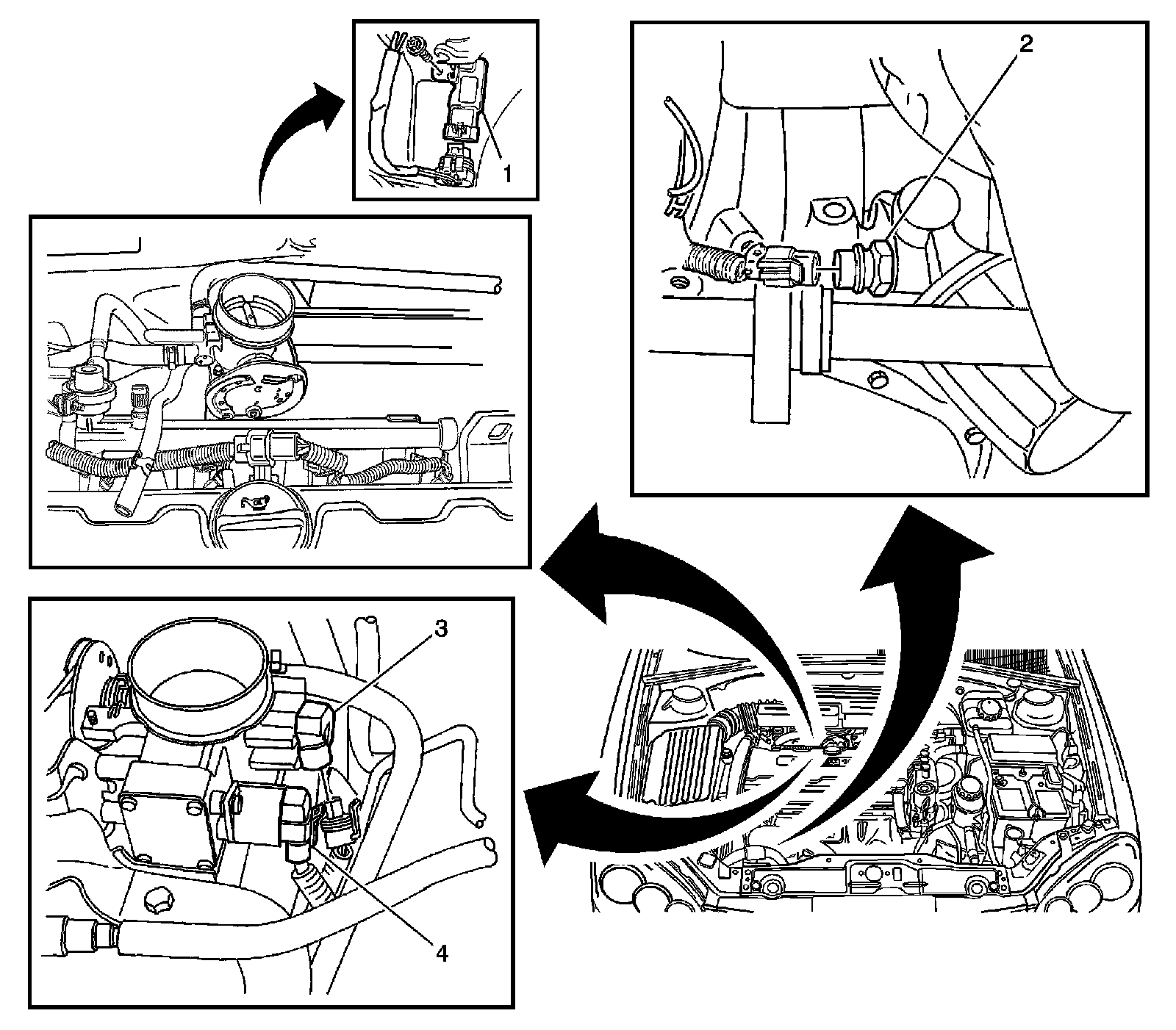 1

2

3

4