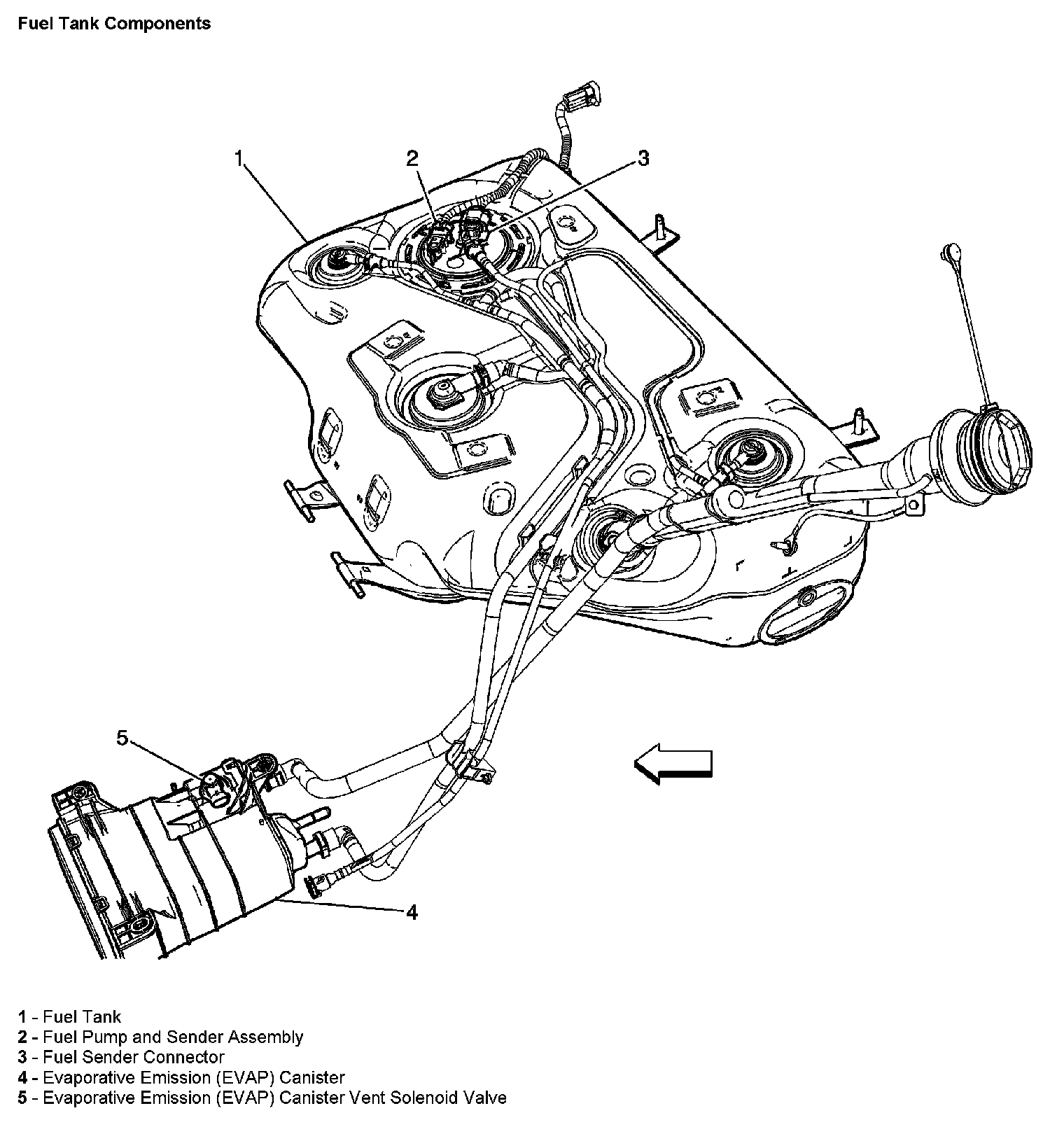 Fuel Tank Components

1

2

3

5

4

1 - Fuel Tank
2 - Fuel Pump and Sender Assembly
3 - Fuel Sender Connector
4 - Evaporative Emission (EVAP) Canister
5 - Evaporative Emission (EVAP) Canister Vent Solenoid Valve