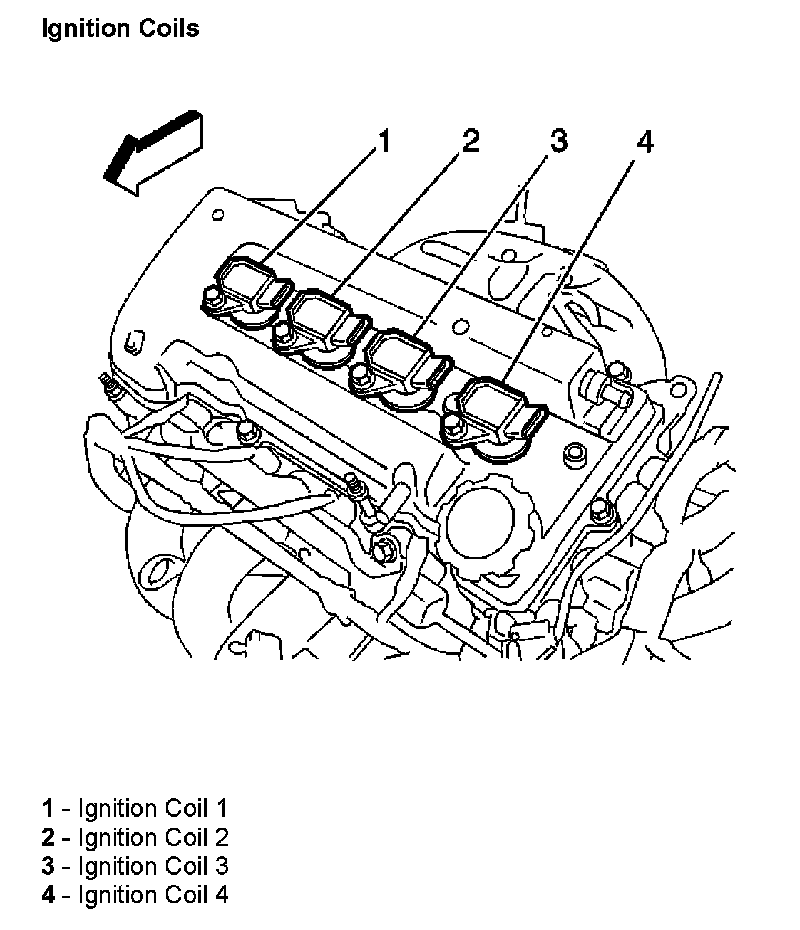 Ignition Coils

1
2
3
4

1 - Ignition Coil 1
2 - Ignition Coil 2
3 - Ignition Coil 3
4 - Ignition Coil 4