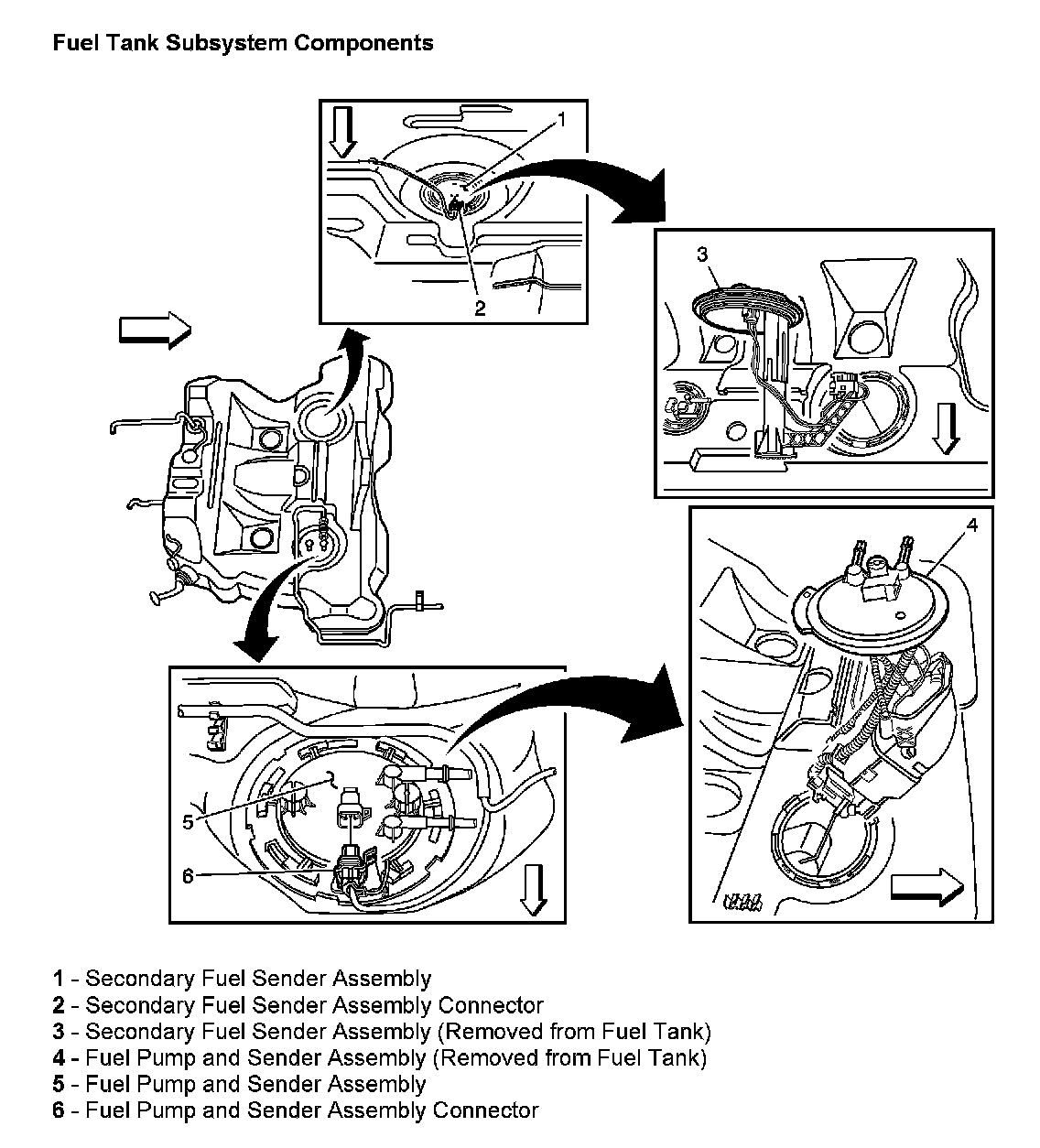 Fuel Tank Subsystem Components

1

2

3

4

5

6

1 - Secondary Fuel Sender Assembly
2 - Secondary Fuel Sender Assembly Connector
3 - Secondary Fuel Sender Assembly (Removed from Fuel Tank)
4 - Fuel Pump and Sender Assembly (Removed from Fuel Tank)
5 - Fuel Pump and Sender Assembly
6 - Fuel Pump and Sender Assembly Connector