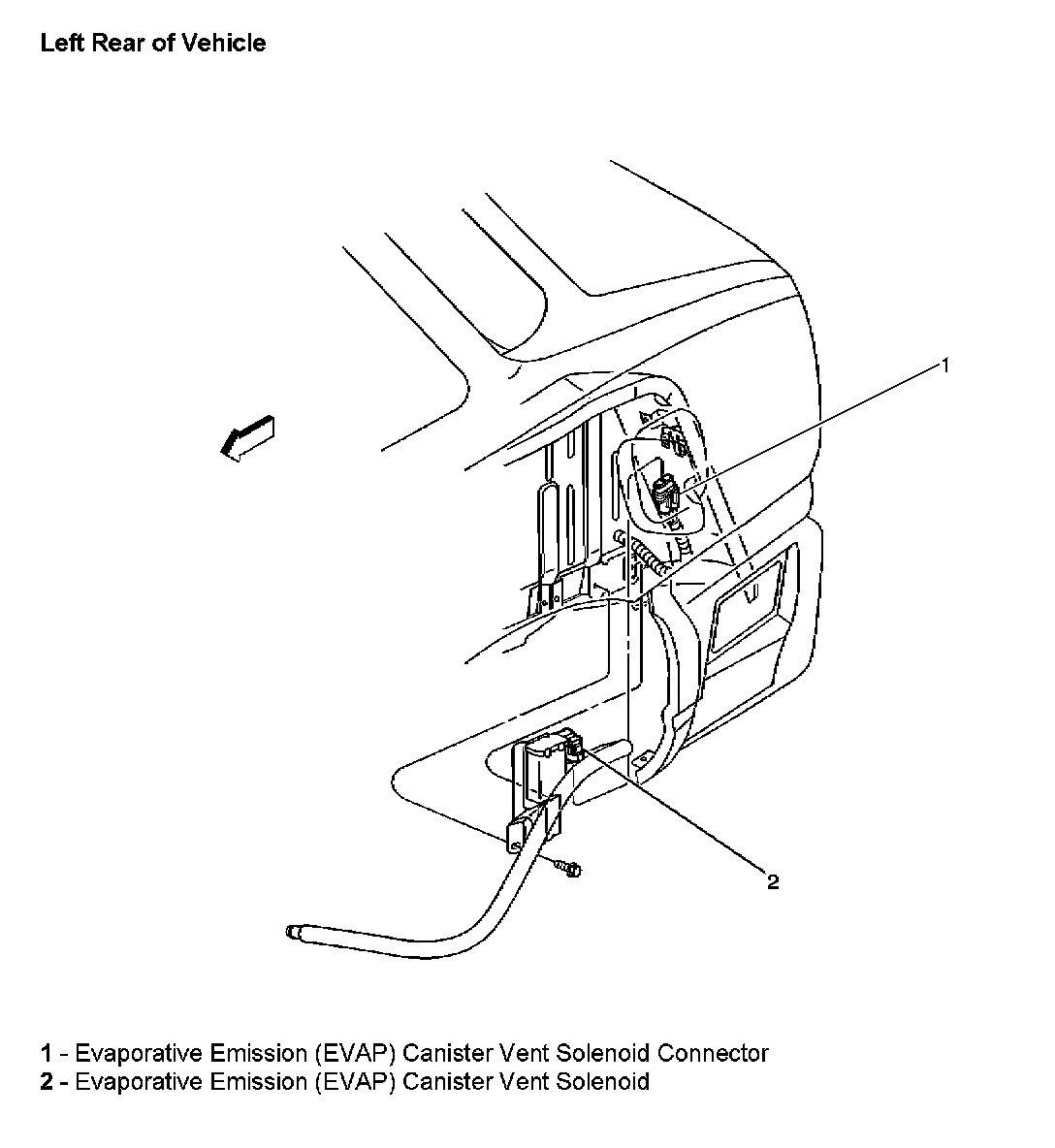 Left Rear of Vehicle

1

2

1 - Evaporative Emission (EVAP) Canister Vent Solenoid Connector
2 - Evaporative Emission (EVAP) Canister Vent Solenoid