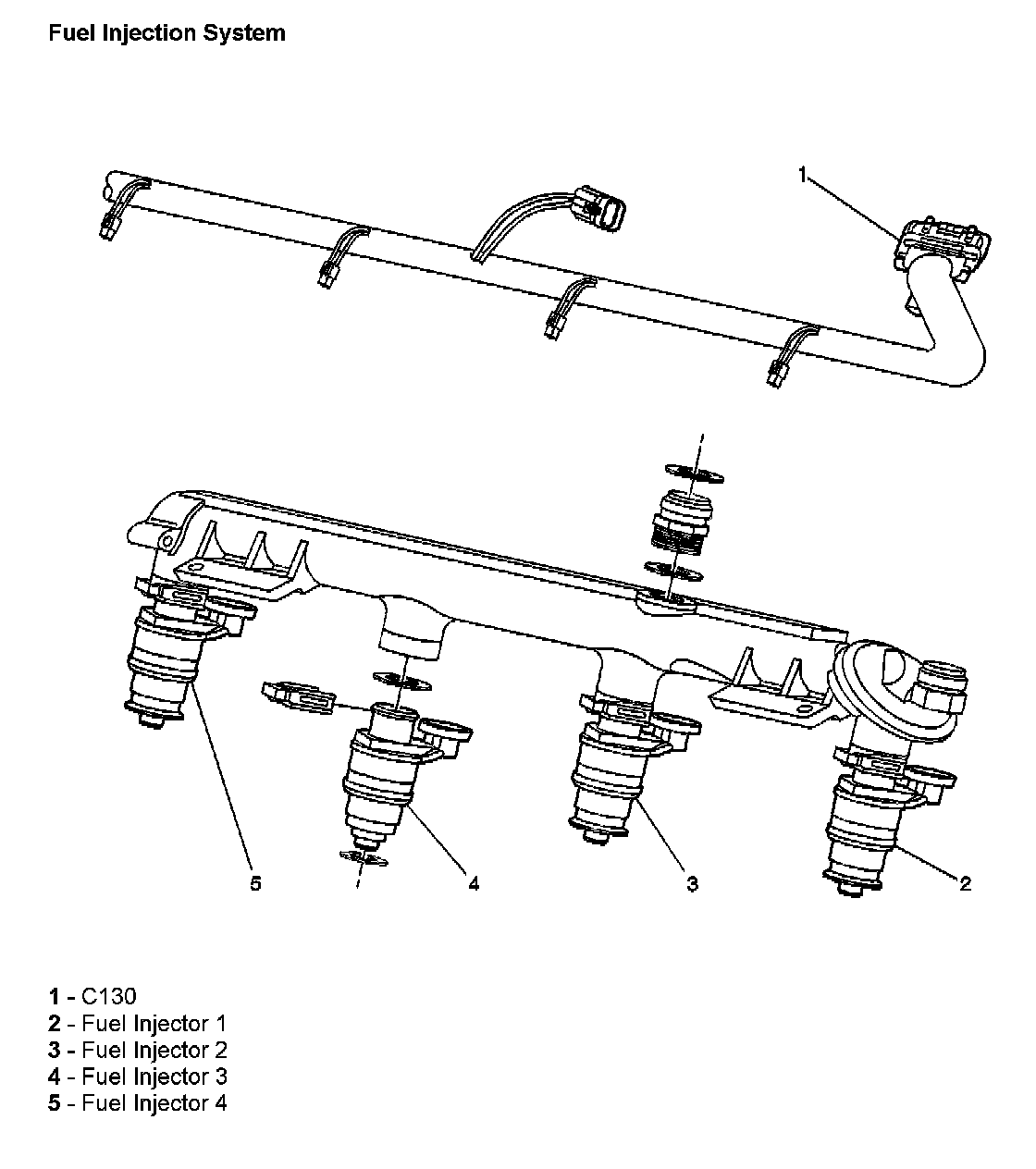 Fuel Injection System

1

5

4

3

2

1 - C130
2 - Fuel Injector 1
3 - Fuel Injector 2
4 - Fuel Injector 3
5 - Fuel Injector 4