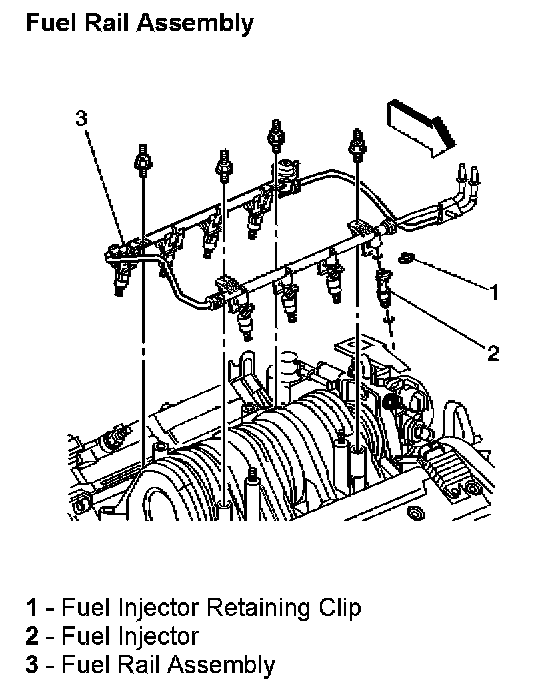 Fuel Rail Assembly

3

1

2

1 - Fuel Injector Retaining Clip
2 - Fuel Injector
3 - Fuel Rail Assembly