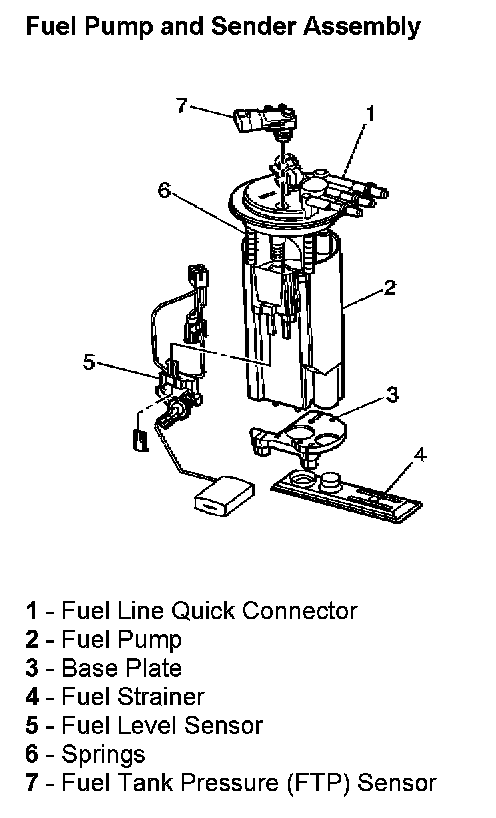 Fuel Pump and Sender Assembly

7
1
6
2
5
3
4

1 - Fuel Line Quick Connector
2 - Fuel Pump
3 - Base Plate
4 - Fuel Strainer
5 - Fuel Level Sensor
6 - Springs
7 - Fuel Tank Pressure (FTP) Sensor