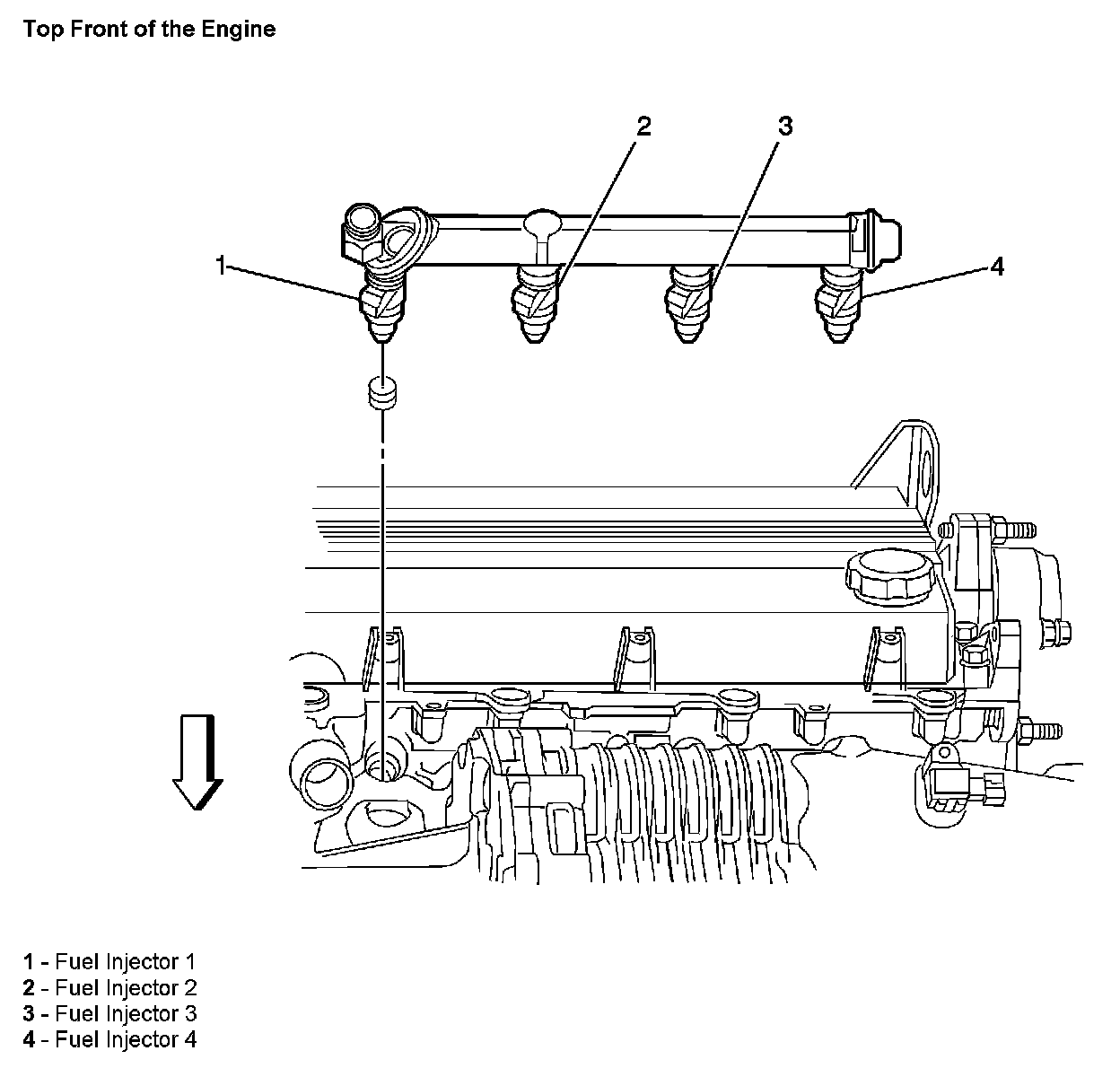 Top Front of the Engine

2
3
1
4

1 - Fuel Injector 1
2 - Fuel Injector 2
3 - Fuel Injector 3
4 - Fuel Injector 4