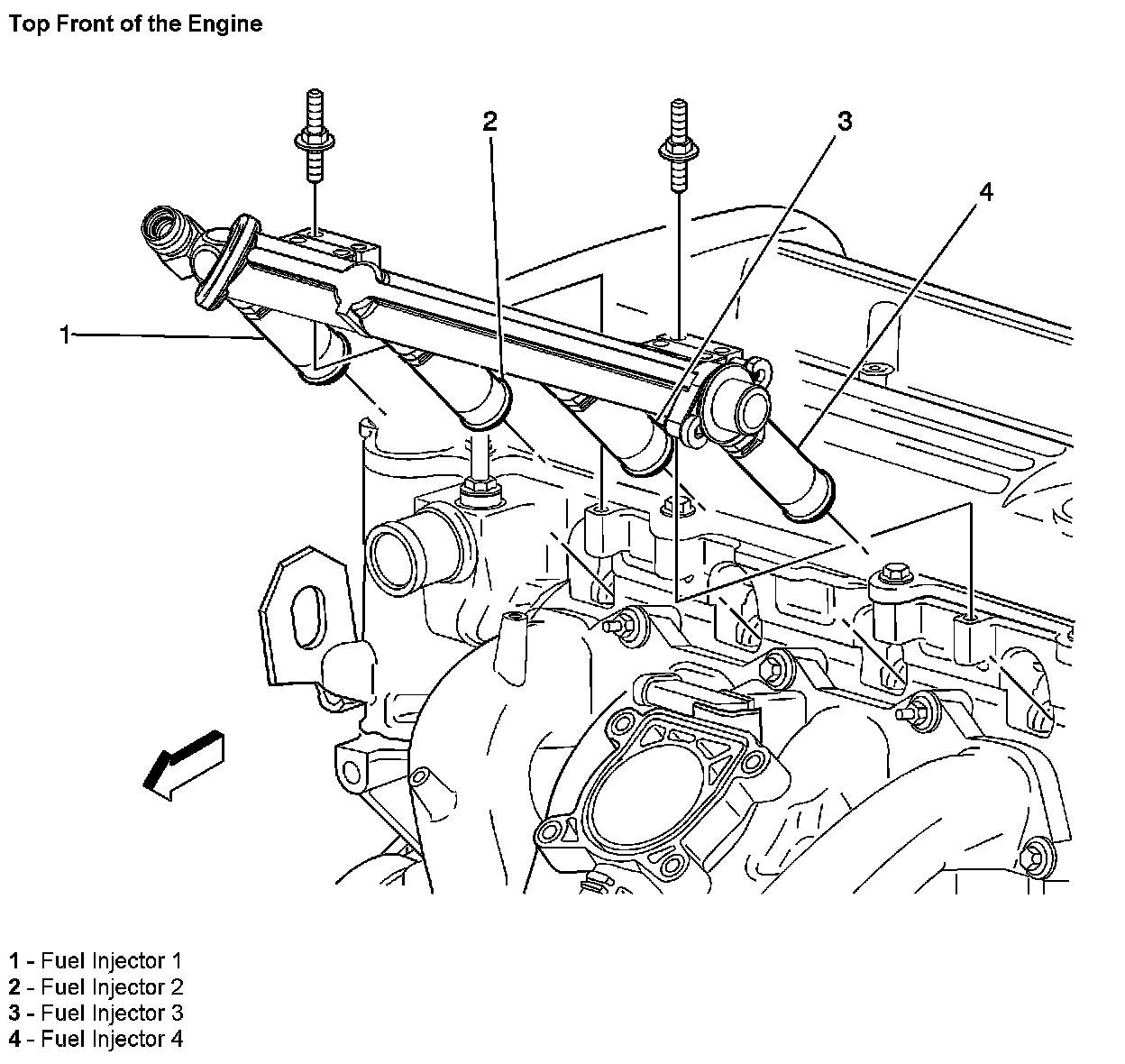 Top Front of the Engine

2

3

4

1

1 - Fuel Injector 1
2 - Fuel Injector 2
3 - Fuel Injector 3
4 - Fuel Injector 4