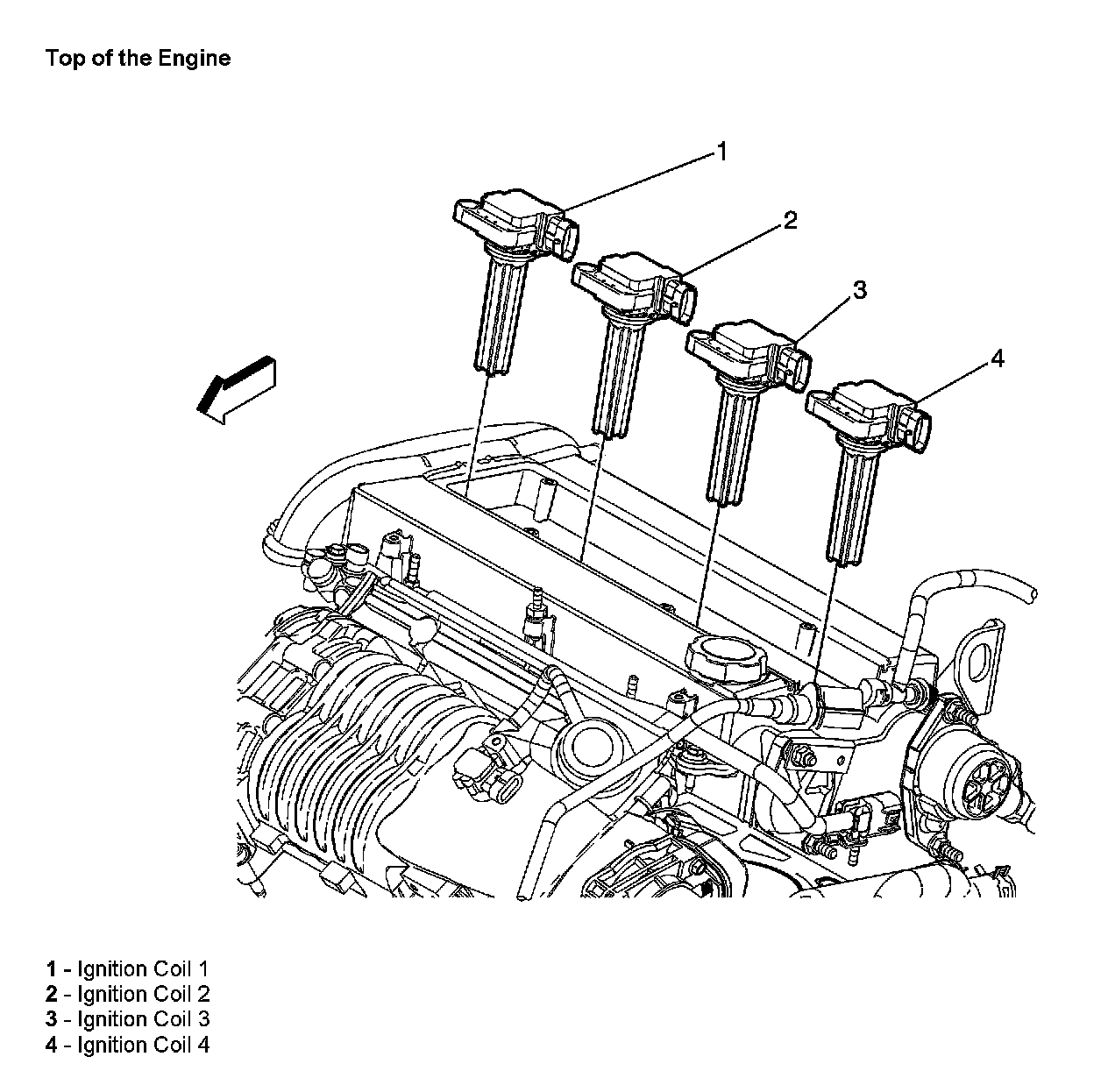 Top of the Engine

1
2
3
4

1 - Ignition Coil 1
2 - Ignition Coil 2
3 - Ignition Coil 3
4 - Ignition Coil 4