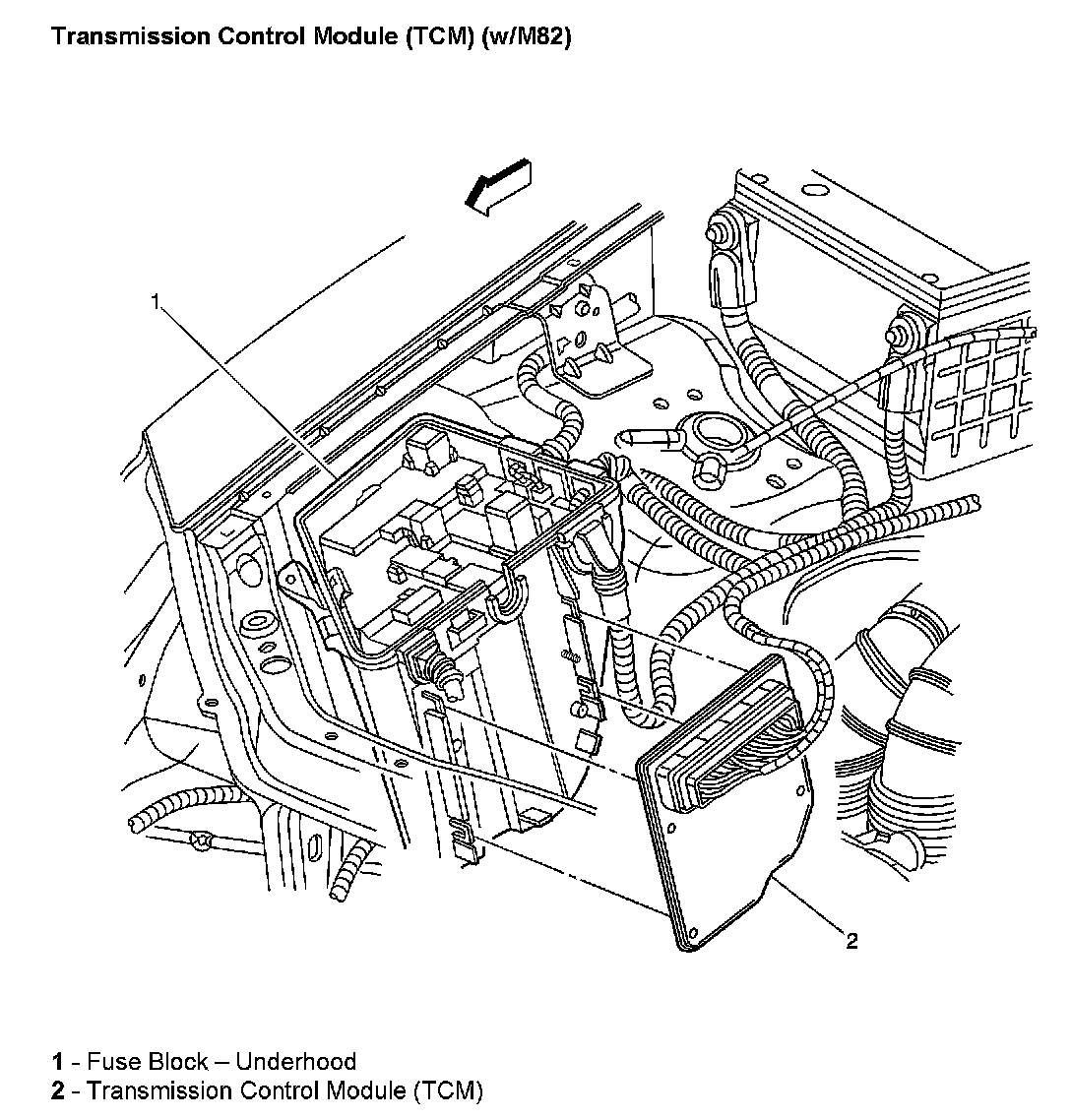 Transmission Control Module (TCM) (w/M82)

1

2

1 - Fuse Block – Underhood
2 - Transmission Control Module (TCM)