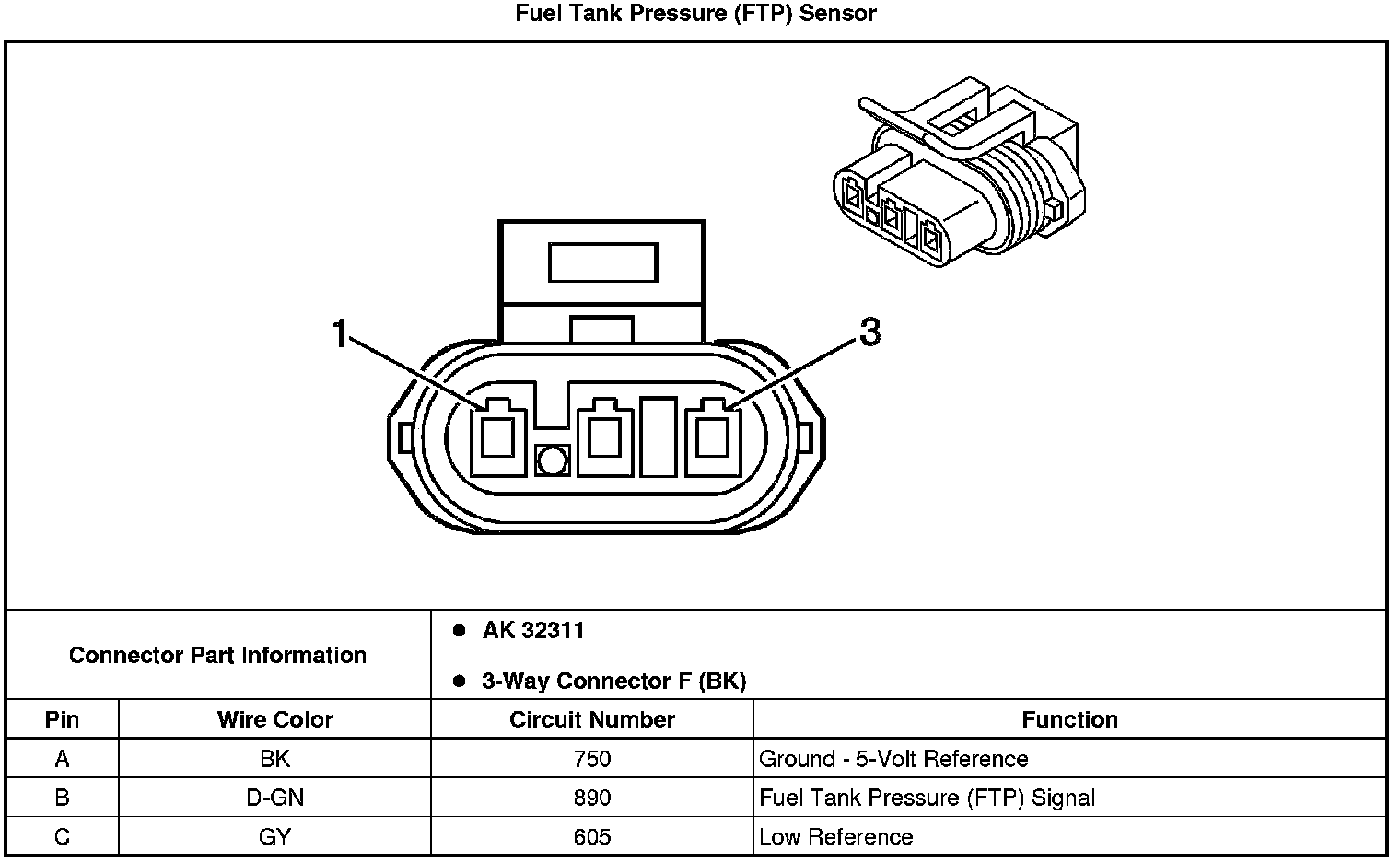 Fuel Tank Pressure (FTP) Sensor

1

3

Connector Part Information

- AK 32311
- 3-Way Connector F (BK)

| Pin | Wire Color | Circuit Number | Function |
|---|---|---|---|
| A | BK | 750 | Ground - 5-Volt Reference |
| B | D-GN | 890 | Fuel Tank Pressure (FTP) Signal |
| C | GY | 605 | Low Reference |