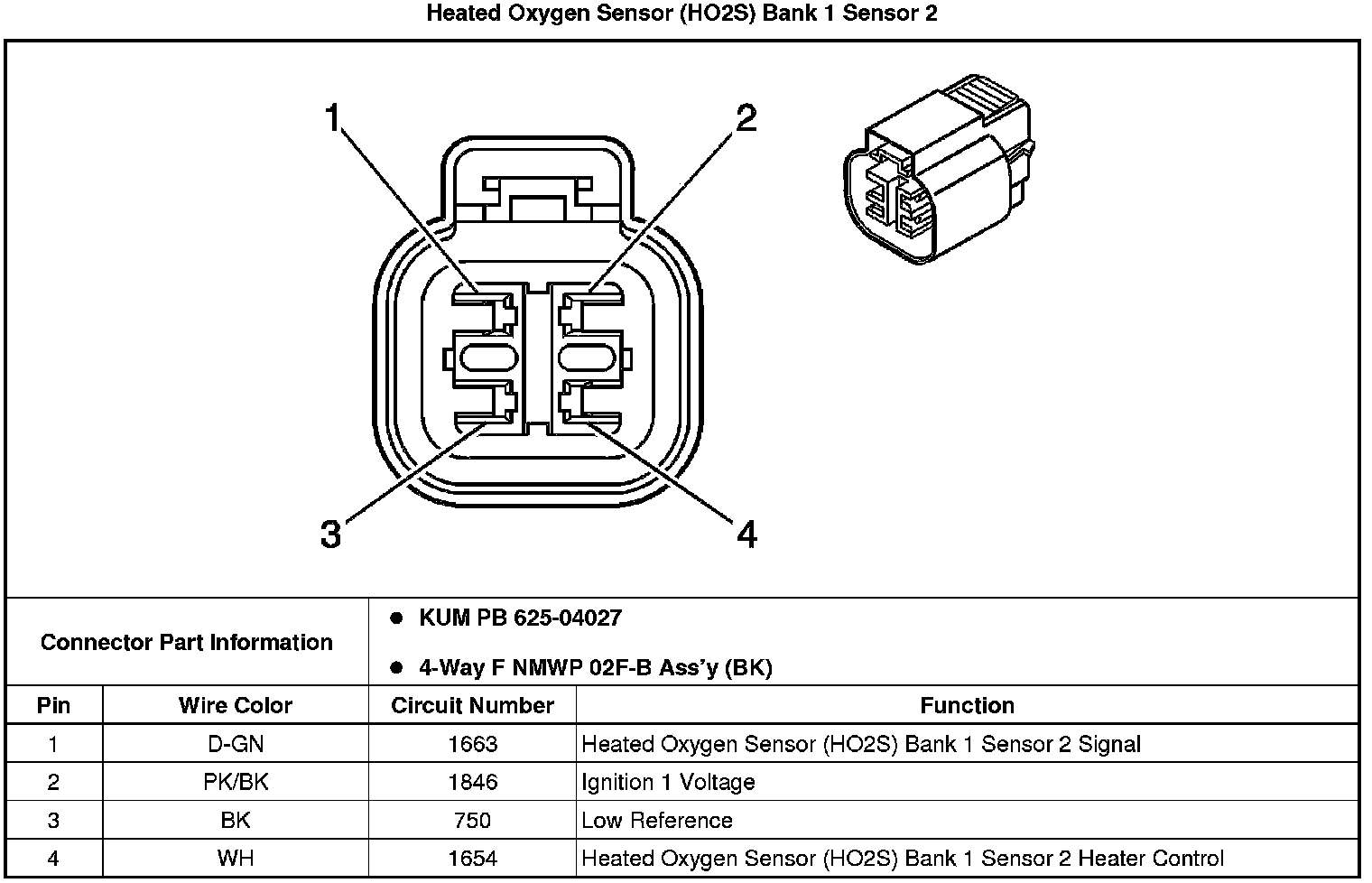 Heated Oxygen Sensor (HO2S) Bank 1 Sensor 2

1
2
3
4

Connector Part Information
- KUM PB 625-04027
- 4-Way F NMWP 02F-B Ass'y (BK)

| Pin | Wire Color | Circuit Number | Function |
|---|---|---|---|
| 1 | D-GN | 1663 | Heated Oxygen Sensor (HO2S) Bank 1 Sensor 2 Signal |
| 2 | PK/BK | 1846 | Ignition 1 Voltage |
| 3 | BK | 750 | Low Reference |
| 4 | WH | 1654 | Heated Oxygen Sensor (HO2S) Bank 1 Sensor 2 Heater Control |