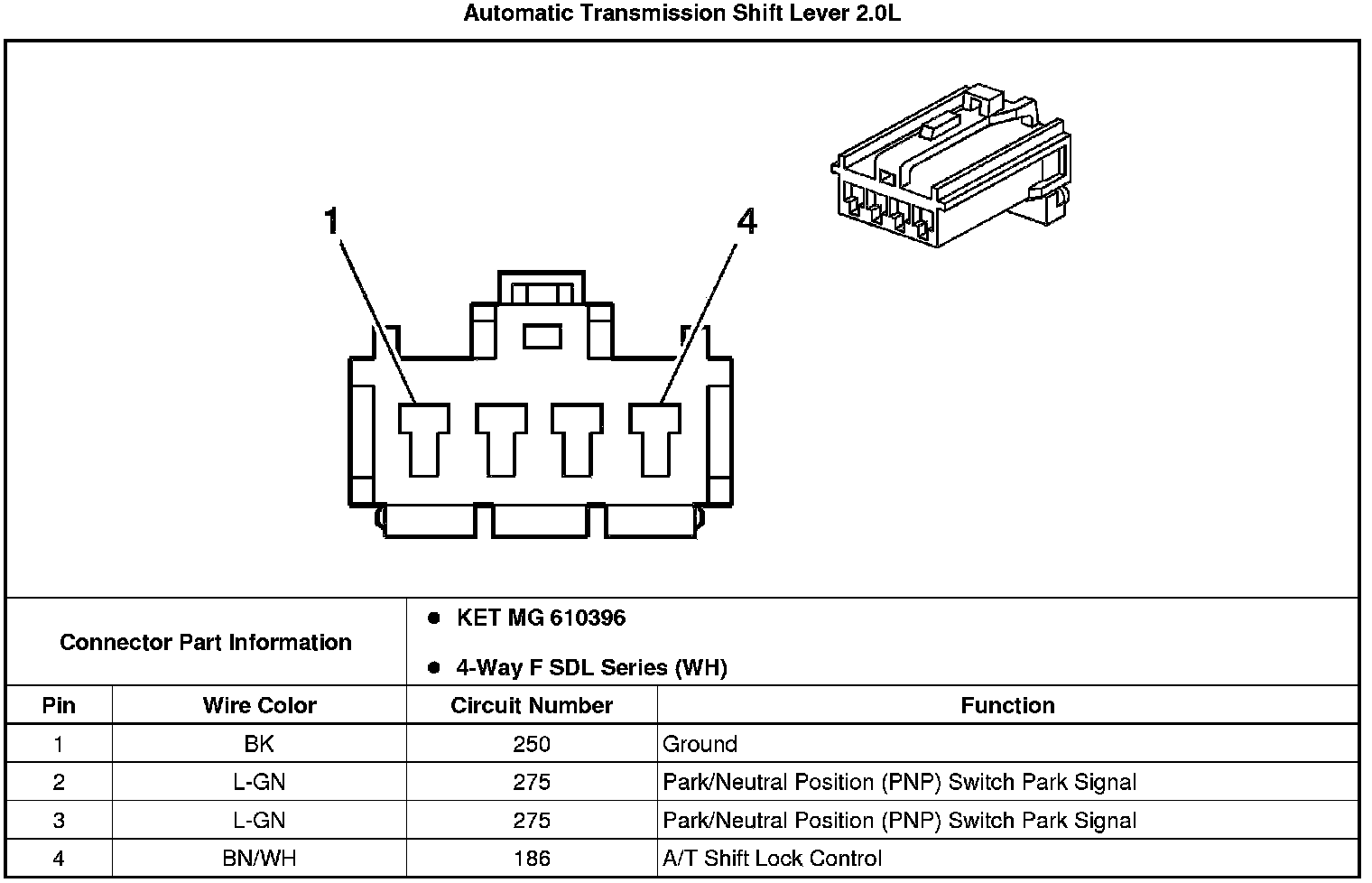 Automatic Transmission Shift Lever 2.0L

1

4

Connector Part Information

- KET MG 610396
- 4-Way F SDL Series (WH)

| Pin | Wire Color | Circuit Number | Function |
|---|---|---|---|
| 1 | BK | 250 | Ground |
| 2 | L-GN | 275 | Park/Neutral Position (PNP) Switch Park Signal |
| 3 | L-GN | 275 | Park/Neutral Position (PNP) Switch Park Signal |
| 4 | BN/WH | 186 | A/T Shift Lock Control |