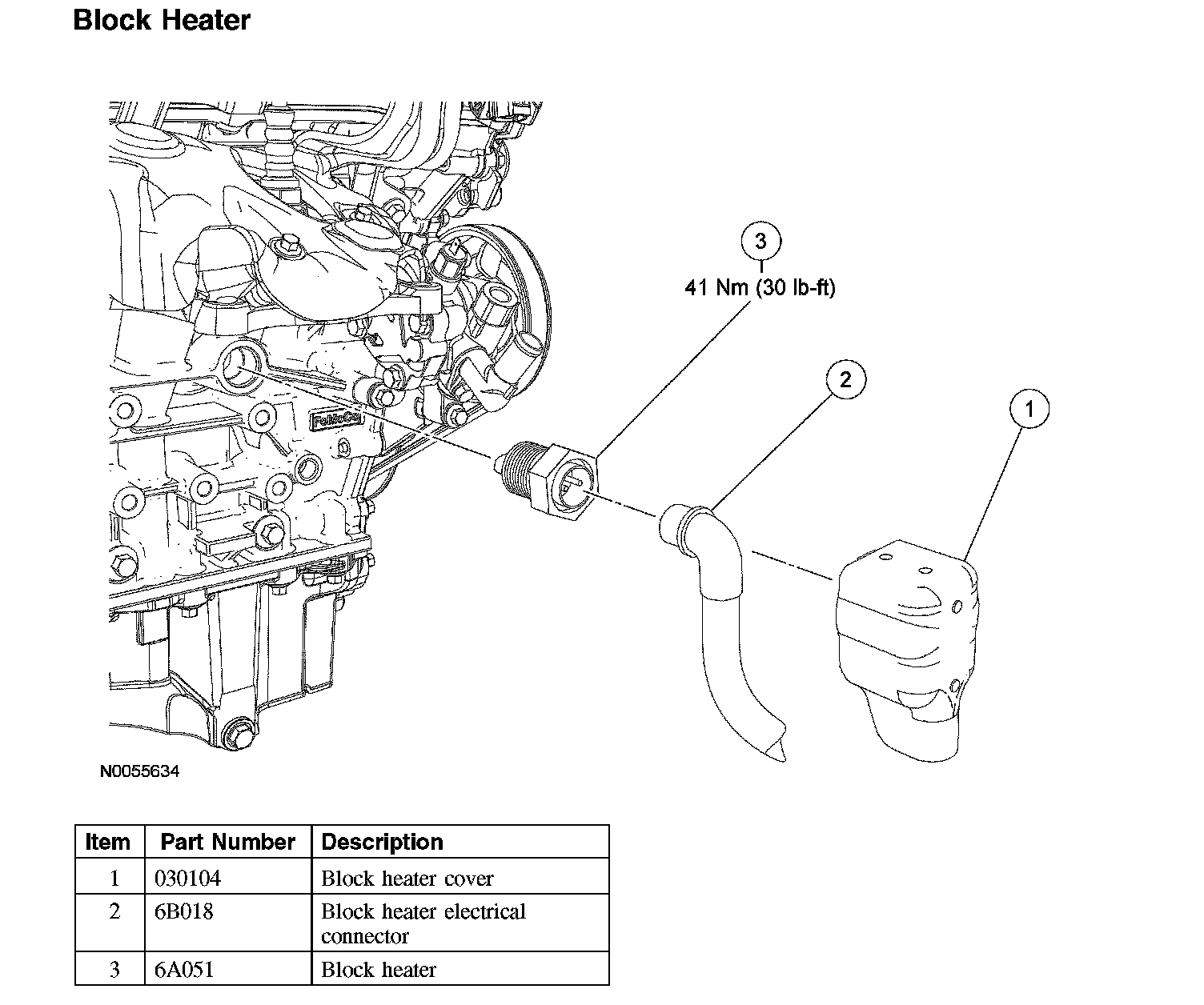 Block Heater

3
41 Nm (30 lb-ft)

2

1

FoMoCo

N0055634

| Item | Part Number | Description |
|---|---|---|
| 1 | 030104 | Block heater cover |
| 2 | 6B018 | Block heater electrical connector |
| 3 | 6A051 | Block heater |