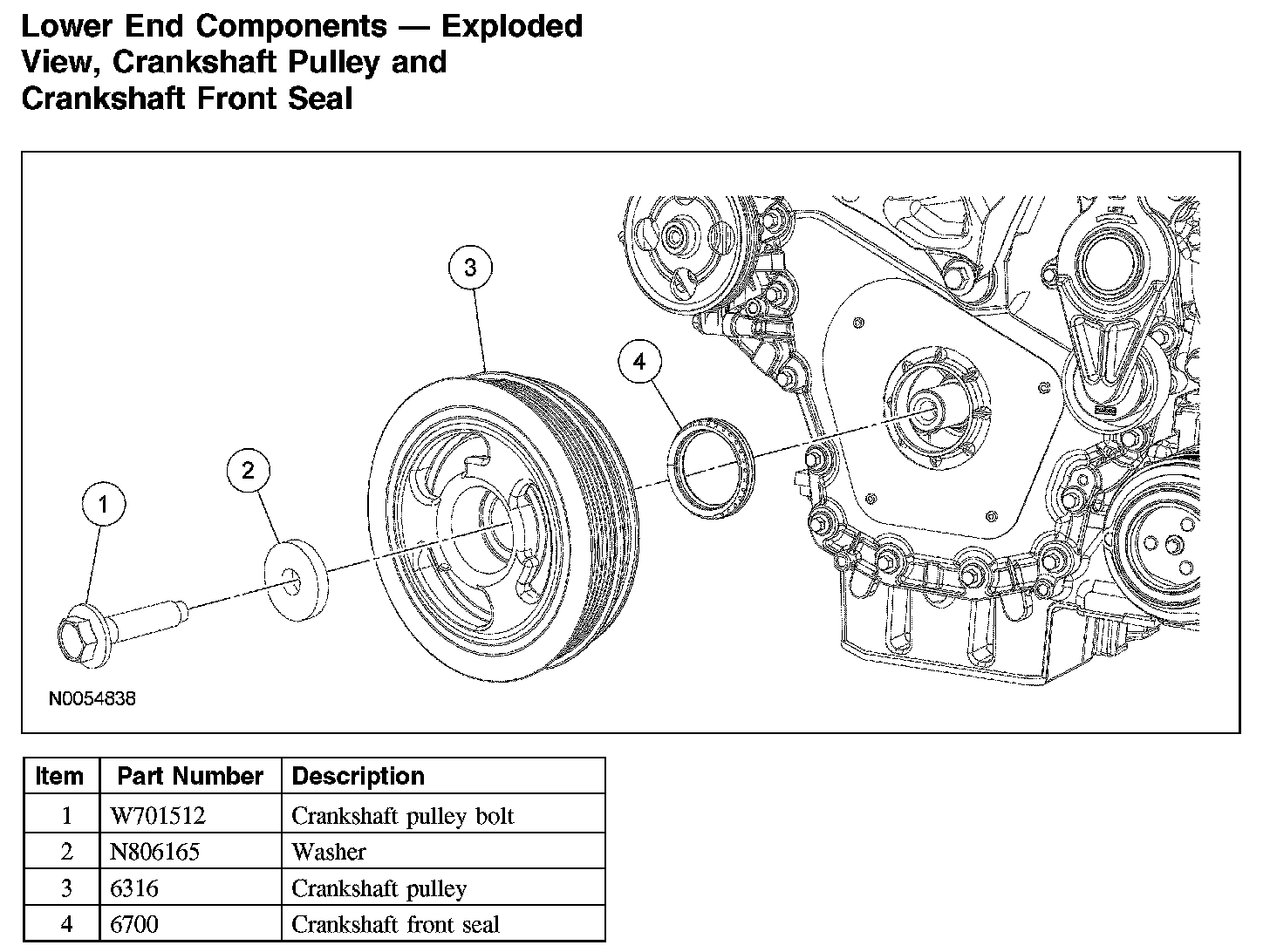 Lower End Components — Exploded View, Crankshaft Pulley and Crankshaft Front Seal

3

4

2

1

N0054838

| Item | Part Number | Description |
|---|---|---|
| 1 | W701512 | Crankshaft pulley bolt |
| 2 | N806165 | Washer |
| 3 | 6316 | Crankshaft pulley |
| 4 | 6700 | Crankshaft front seal |