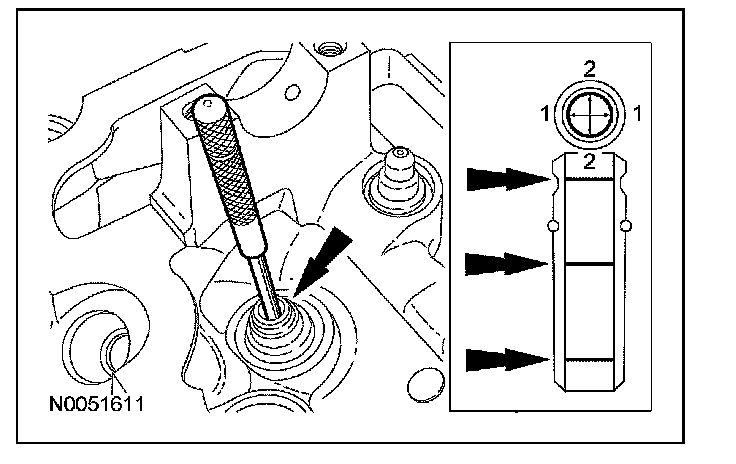 2
1
1
2
N0051611