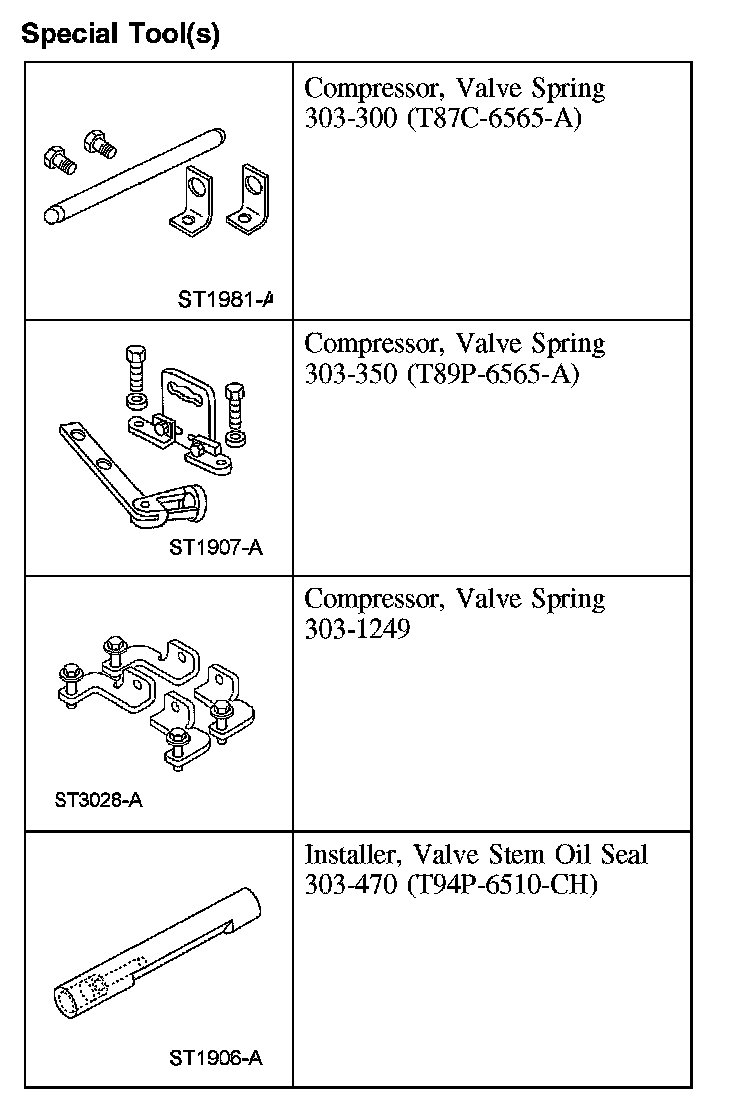 Special Tool(s)

| | |
|---|---|
| ST1981-A | Compressor, Valve Spring 303-300 (T87C-6565-A) |
| ST1907-A | Compressor, Valve Spring 303-350 (T89P-6565-A) |
| ST3028-A | Compressor, Valve Spring 303-1249 |
| ST1906-A | Installer, Valve Stem Oil Seal 303-470 (T94P-6510-CH) |