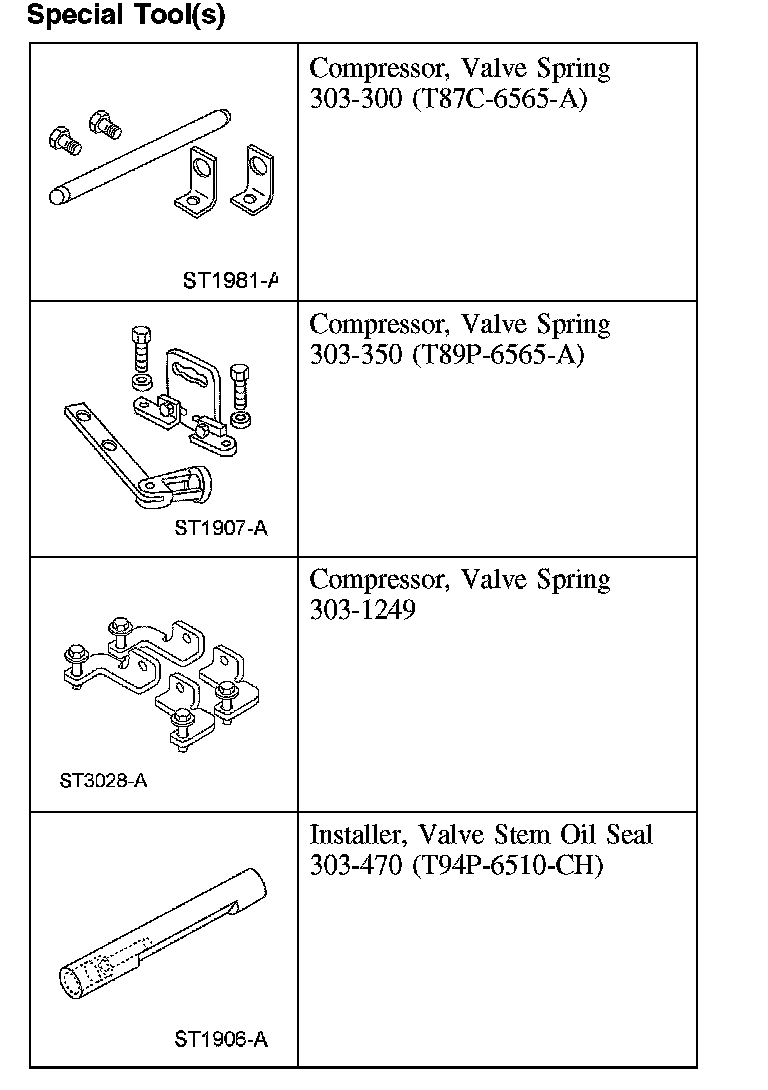 Special Tool(s)

| | |
|---|---|
| ST1981-A | Compressor, Valve Spring 303-300 (T87C-6565-A) |
| ST1907-A | Compressor, Valve Spring 303-350 (T89P-6565-A) |
| ST3028-A | Compressor, Valve Spring 303-1249 |
| ST1906-A | Installer, Valve Stem Oil Seal 303-470 (T94P-6510-CH) |