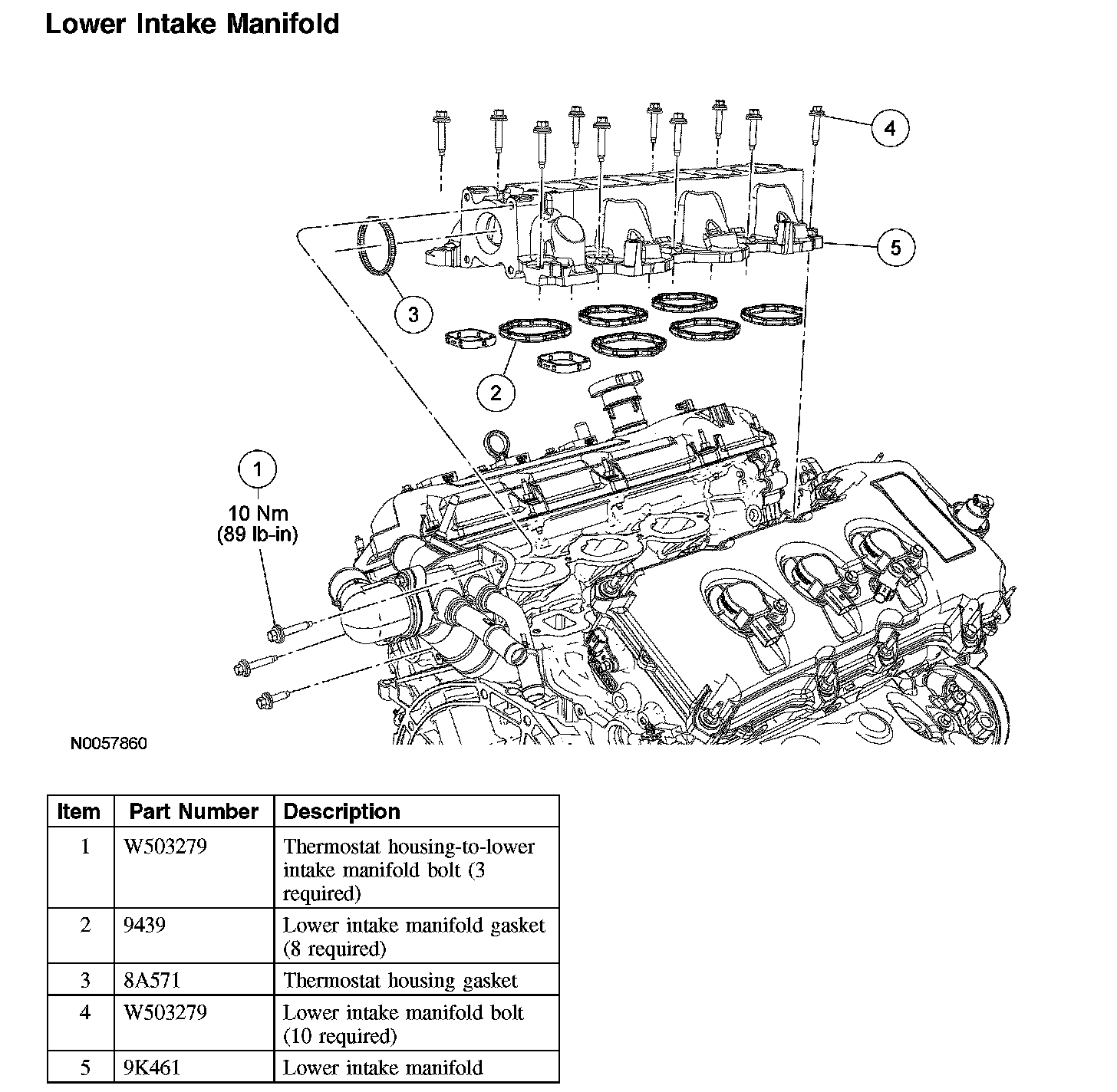 Lower Intake Manifold

4

5

3

2

1
10 Nm
(89 lb-in)

N0057860

| Item | Part Number | Description |
|---|---|---|
| 1 | W503279 | Thermostat housing-to-lower intake manifold bolt (3 required) |
| 2 | 9439 | Lower intake manifold gasket (8 required) |
| 3 | 8A571 | Thermostat housing gasket |
| 4 | W503279 | Lower intake manifold bolt (10 required) |
| 5 | 9K461 | Lower intake manifold |