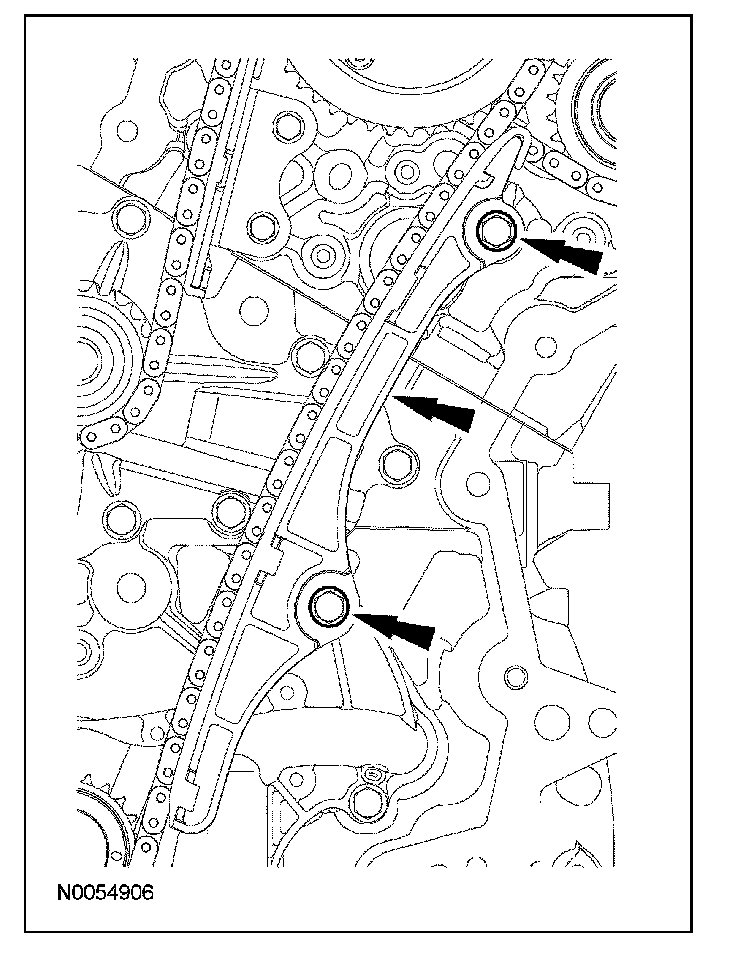 N0054906