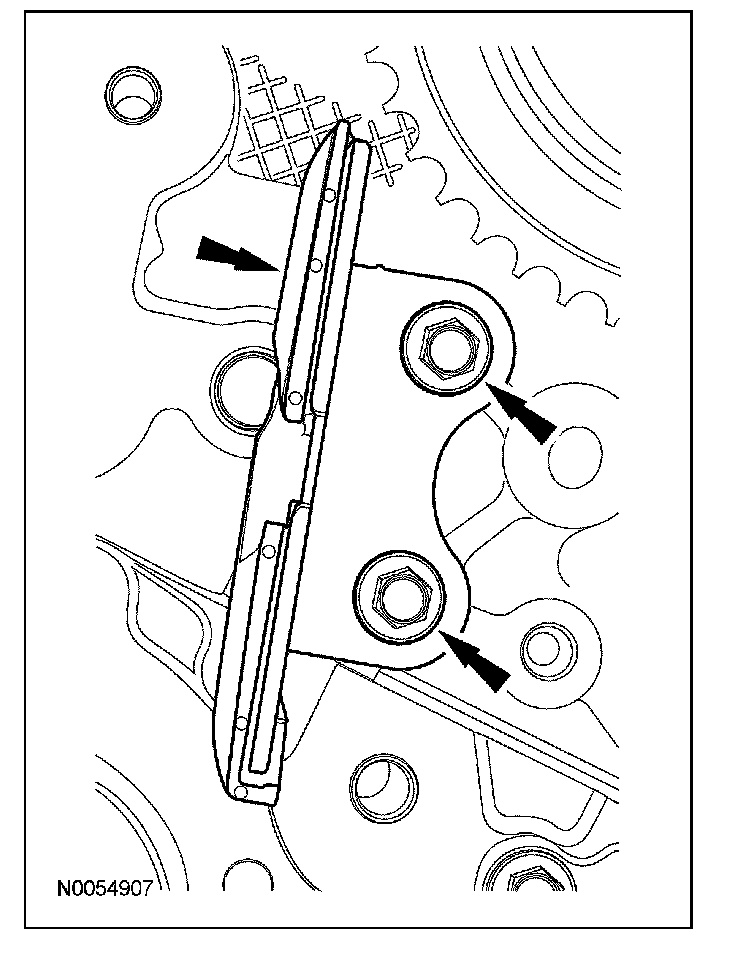 N0054907