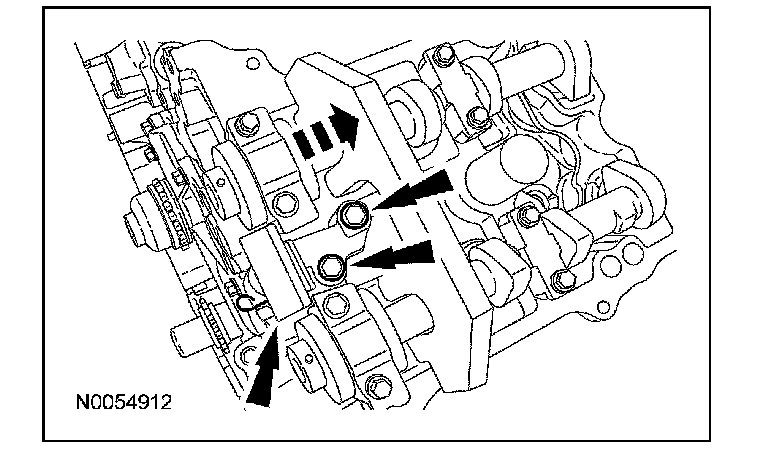 N0054912