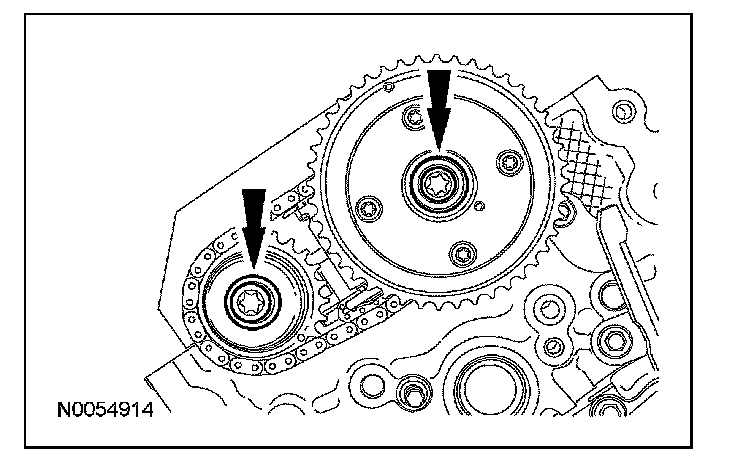 N0054914