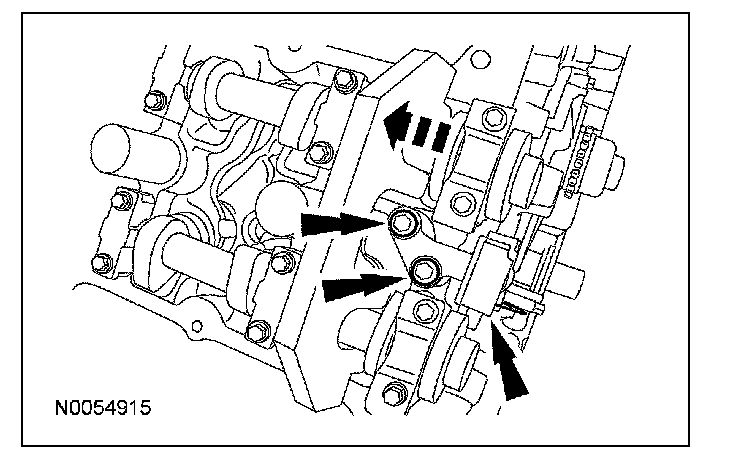 N0054915