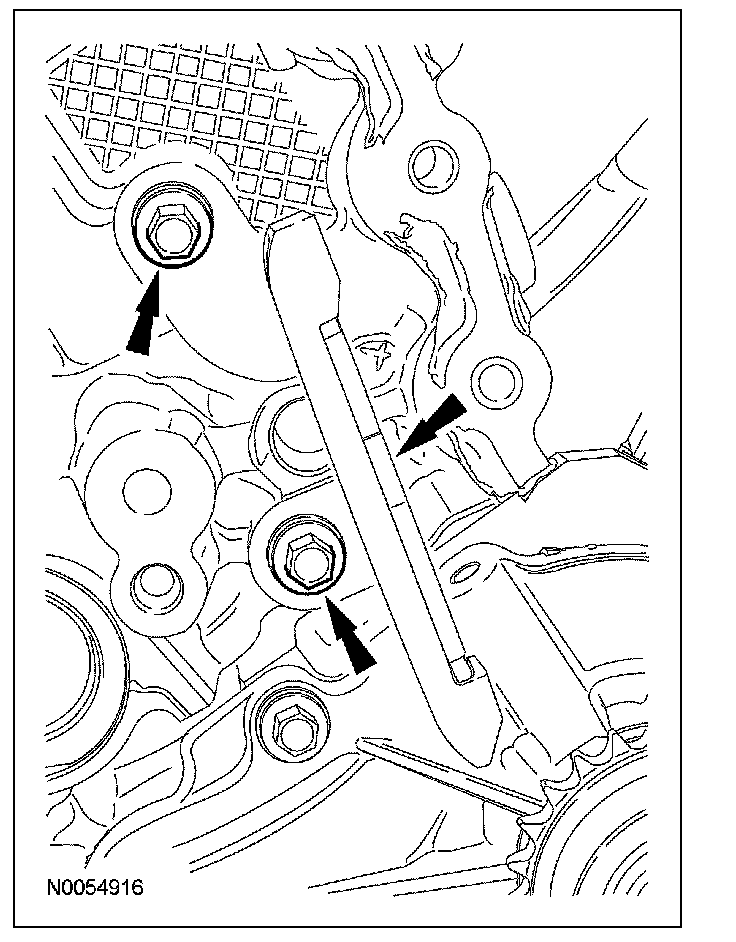 N0054916