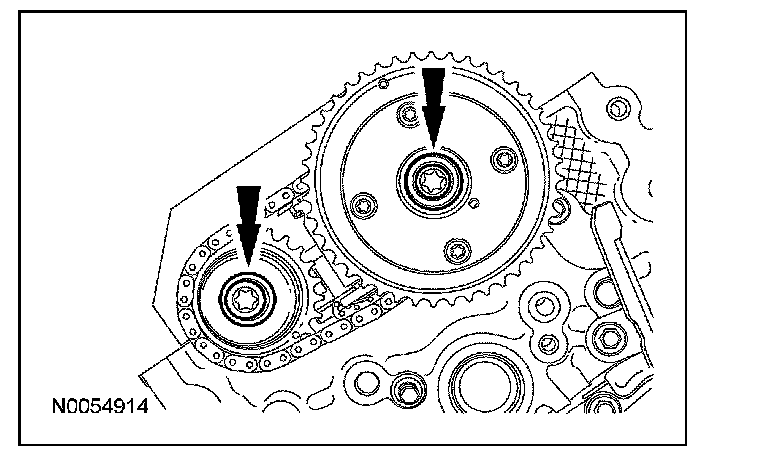 N0054914