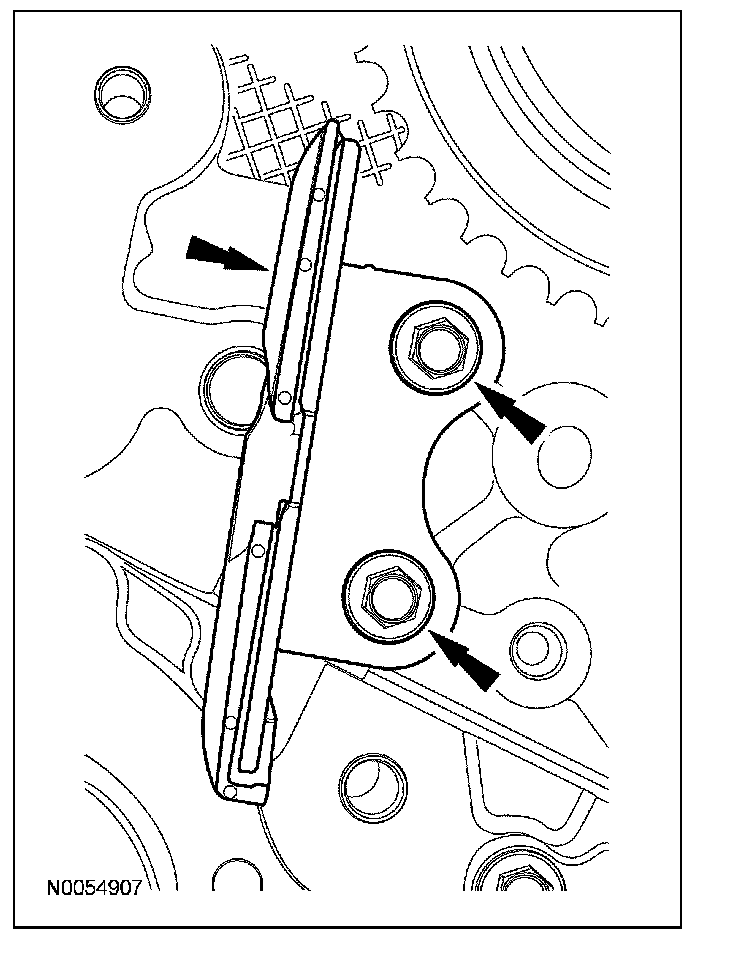 N0054907