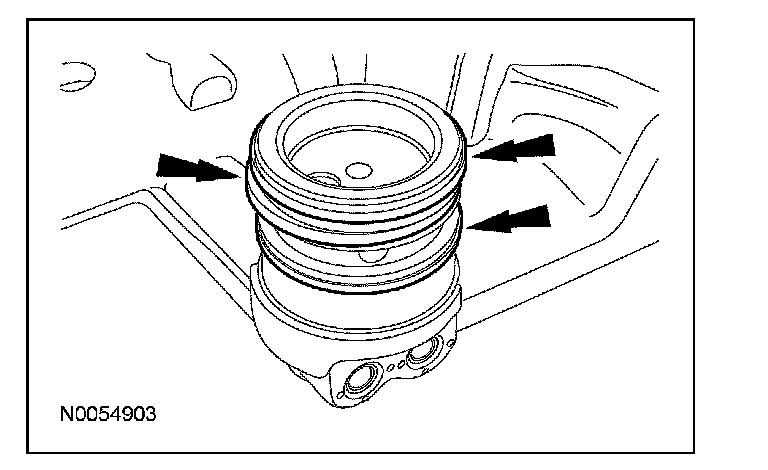 N0054903