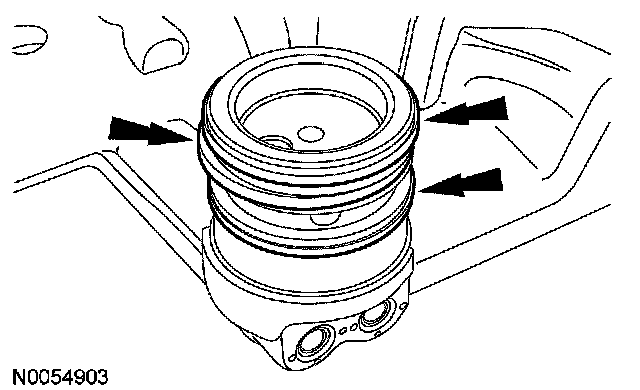 N0054903