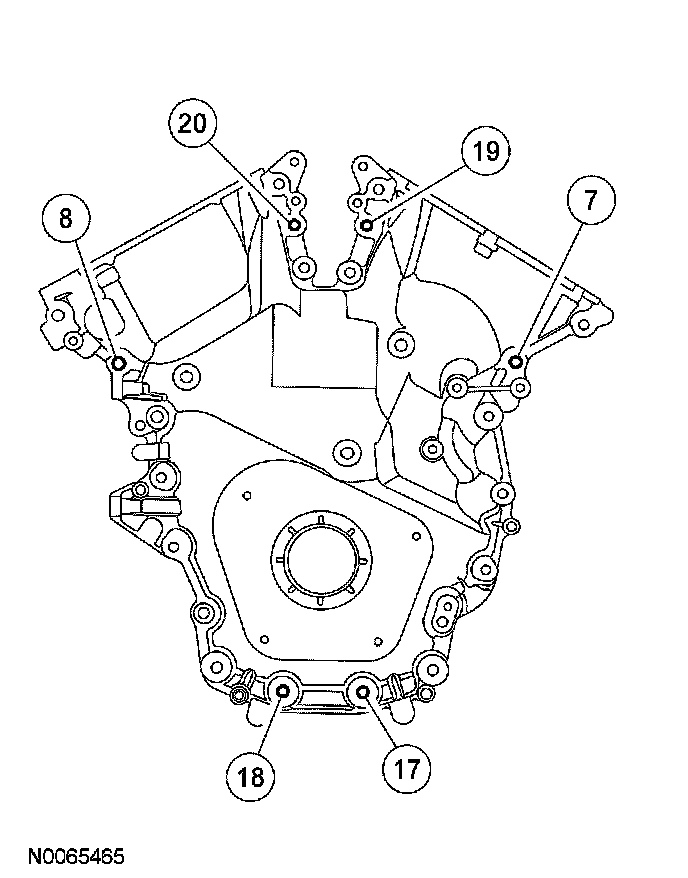 20
19
8
7
18
17
N0065465