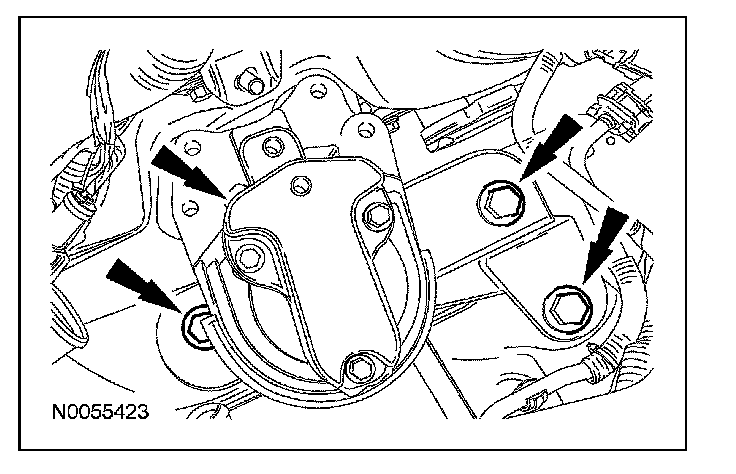 N0055423