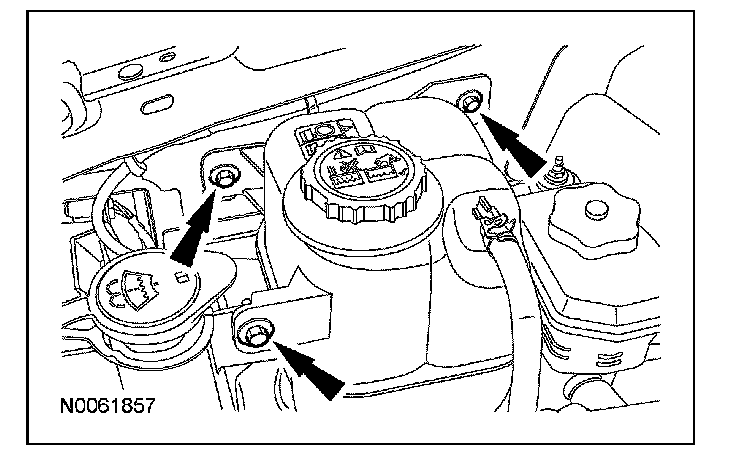 N0061857