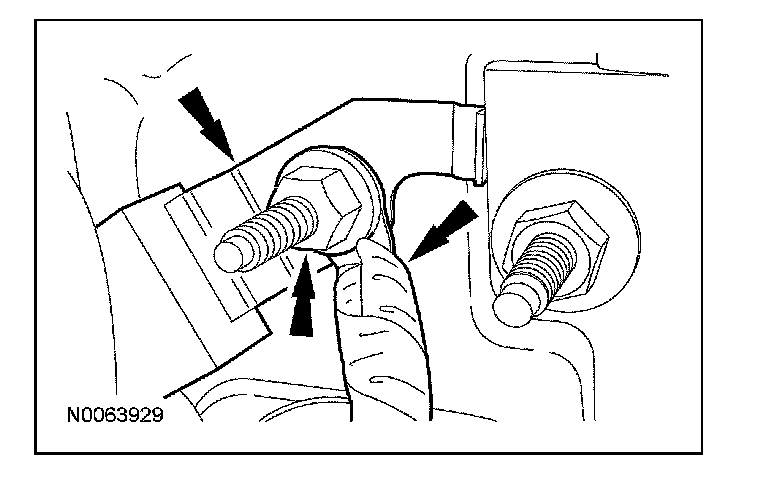 N0063929