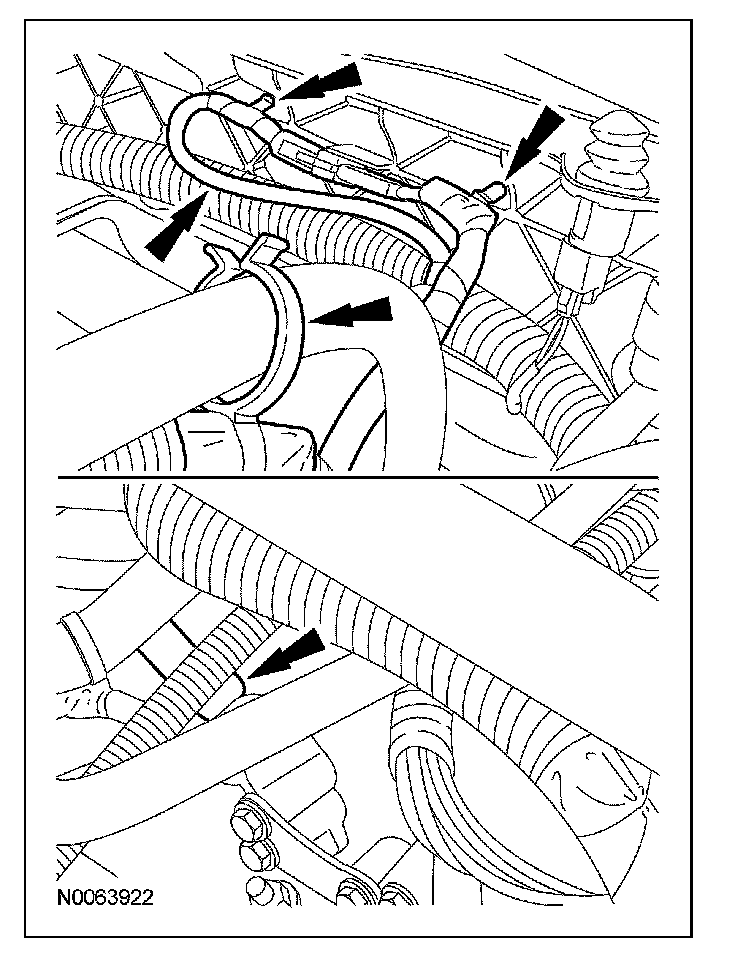 N0063922